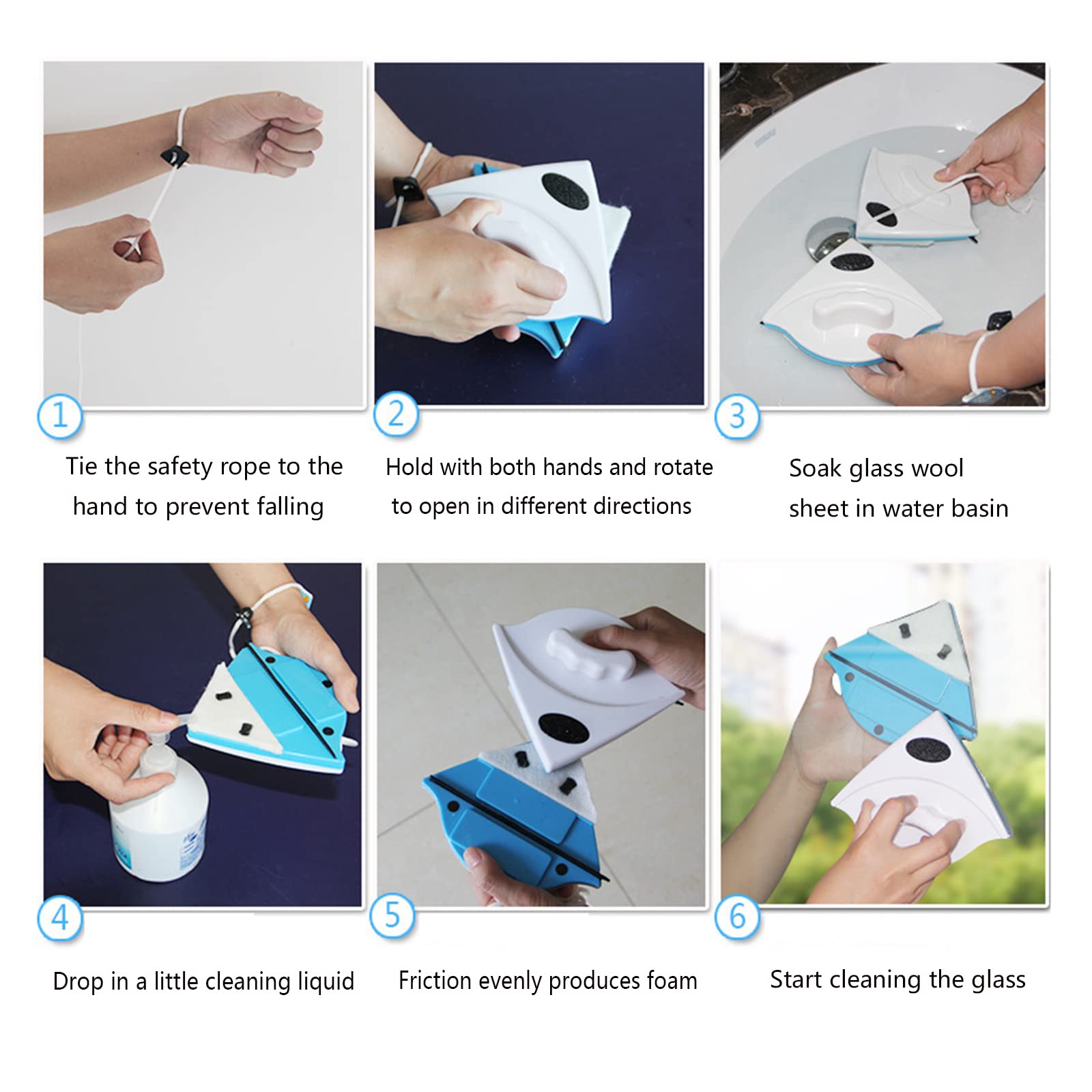 1

Tie the safety rope to the hand to prevent falling

2

Hold with both hands and rotate to open in different directions

3

Soak glass wool sheet in water basin

4

Drop in a little cleaning liquid

5

Friction evenly produces foam

6

Start cleaning the glass