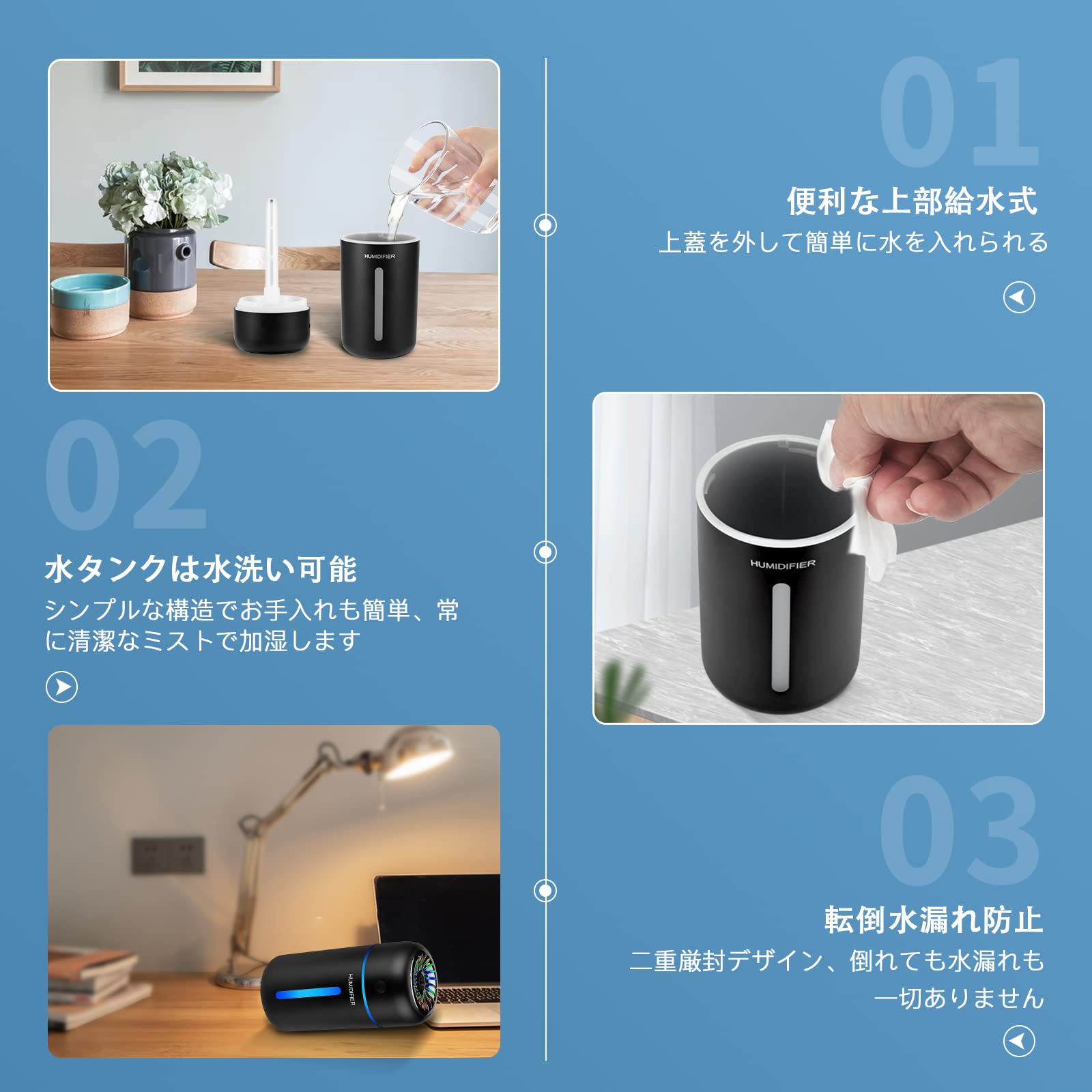 HUMIDIFIER

01

便利な上部給水式
上蓋を外して簡単に水を入れられる

02

水タンクは水洗い可能
シンプルな構造でお手入れも簡単、常に清潔なミストで加湿します

HUMIDIFIER

HUMIDIFIER

03

転倒水漏れ防止
二重厳封デザイン、倒れても水漏れも一切ありません