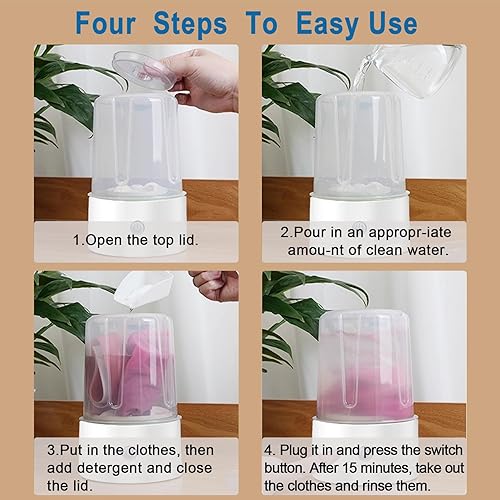 Four Steps To Easy Use

1.Open the top lid.

2.Pour in an appropr-iate amou-nt of clean water.

3.Put in the clothes, then add detergent and close the lid.

4. Plug it in and press the switch button. After 15 minutes, take out the clothes and rinse them.