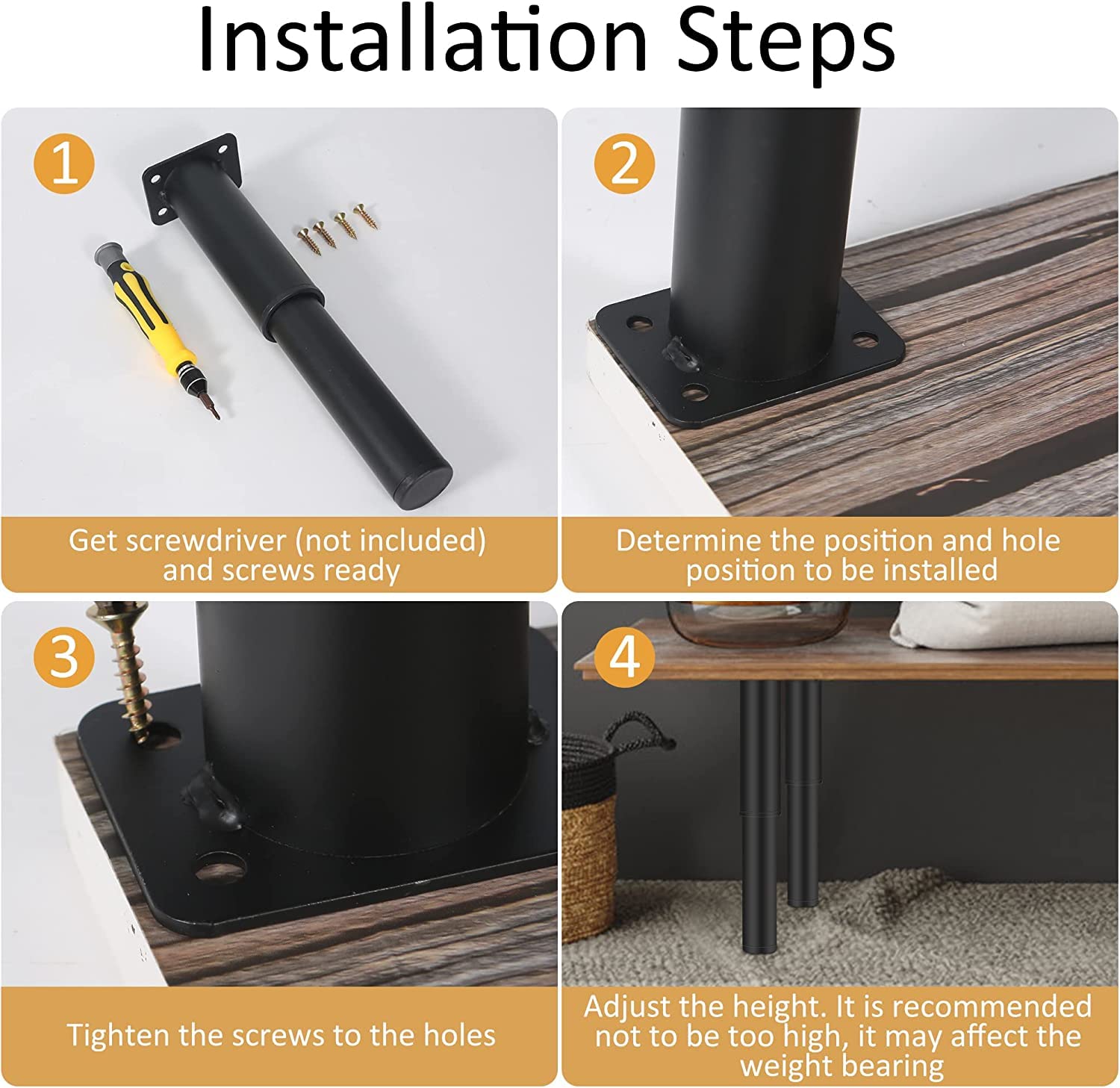 Installation Steps

1

Get screwdriver (not included) and screws ready

2

Determine the position and hole position to be installed

3

Tighten the screws to the holes

4

Adjust the height. It is recommended not to be too high, it may affect the weight bearing