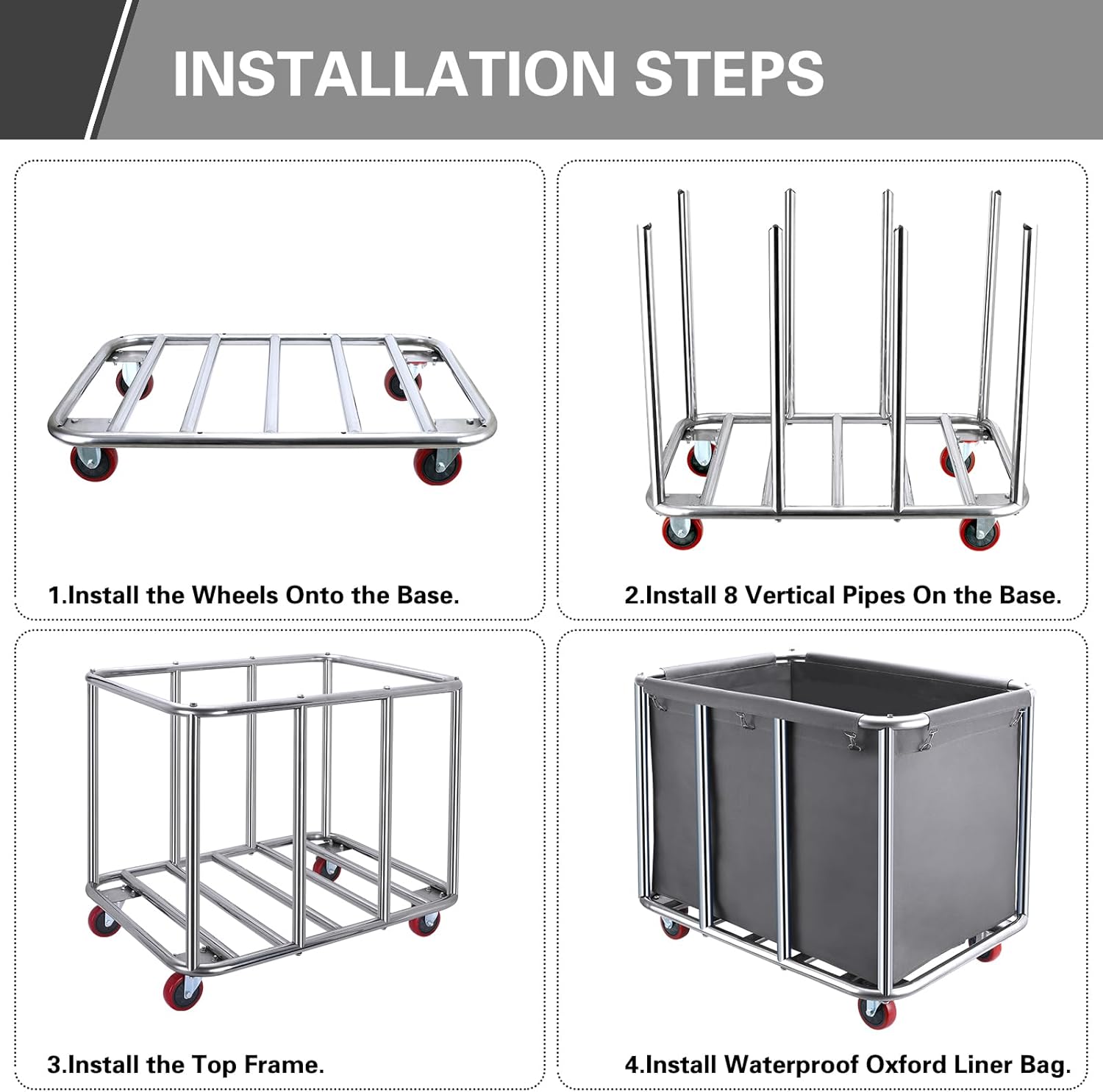 INSTALLATION STEPS

1.Install the Wheels Onto the Base.

2.Install 8 Vertical Pipes On the Base.

3.Install the Top Frame.

4.Install Waterproof Oxford Liner Bag.