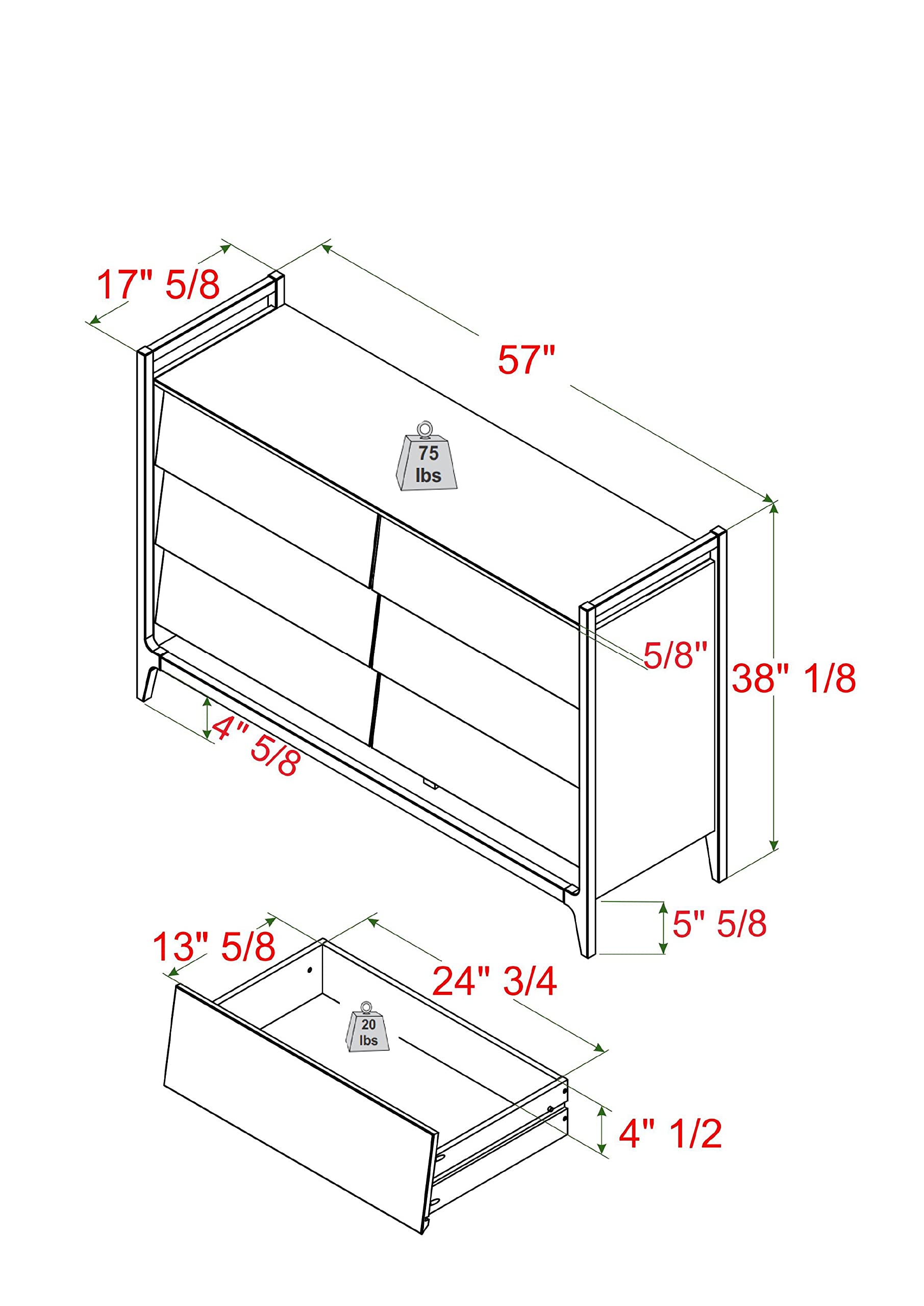 17" 5/8

57"

75 lbs

5/8"

38" 1/8

4" 5/8

5" 5/8

13" 5/8

24" 3/4

20 lbs

4" 1/2