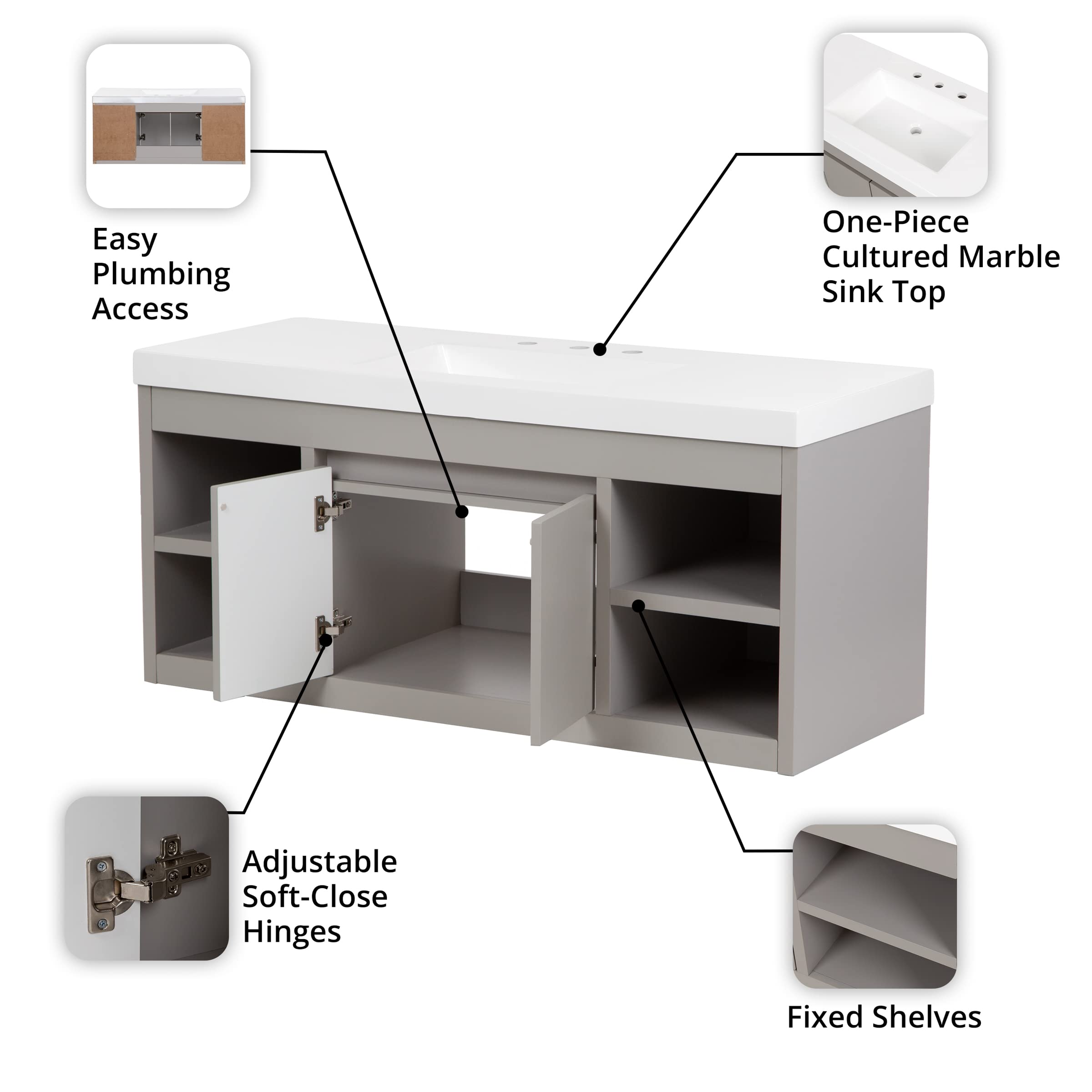 Easy Plumbing Access

One-Piece Cultured Marble Sink Top

Adjustable Soft-Close Hinges

Fixed Shelves