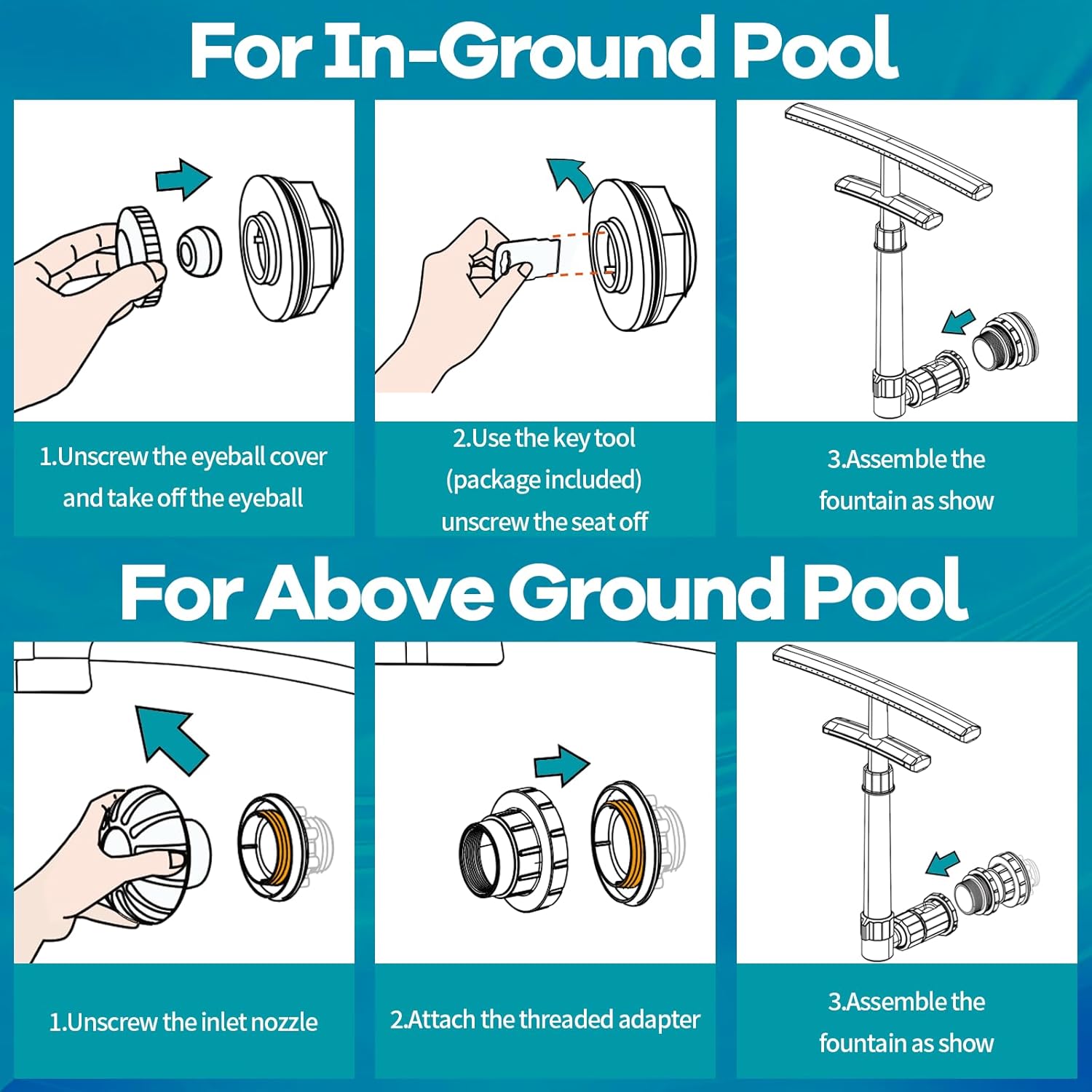 For In-Ground Pool

1.Unscrew the eyeball cover and take off the eyeball

2.Use the key tool (package included) unscrew the seat off

3.Assemble the fountain as show

For Above Ground Pool

1.Unscrew the inlet nozzle

2.Attach the threaded adapter

3.Assemble the fountain as show