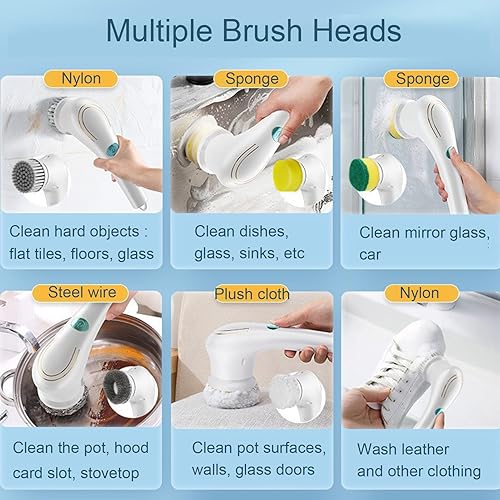 Multiple Brush Heads

Nylon

Clean hard objects : flat tiles, floors, glass

Sponge

Clean dishes, glass, sinks, etc

Sponge

Clean mirror glass, car

Steel wire

Clean the pot, hood card slot, stovetop

Plush cloth

Clean pot surfaces, walls, glass doors

Nylon

Wash leather and other clothing