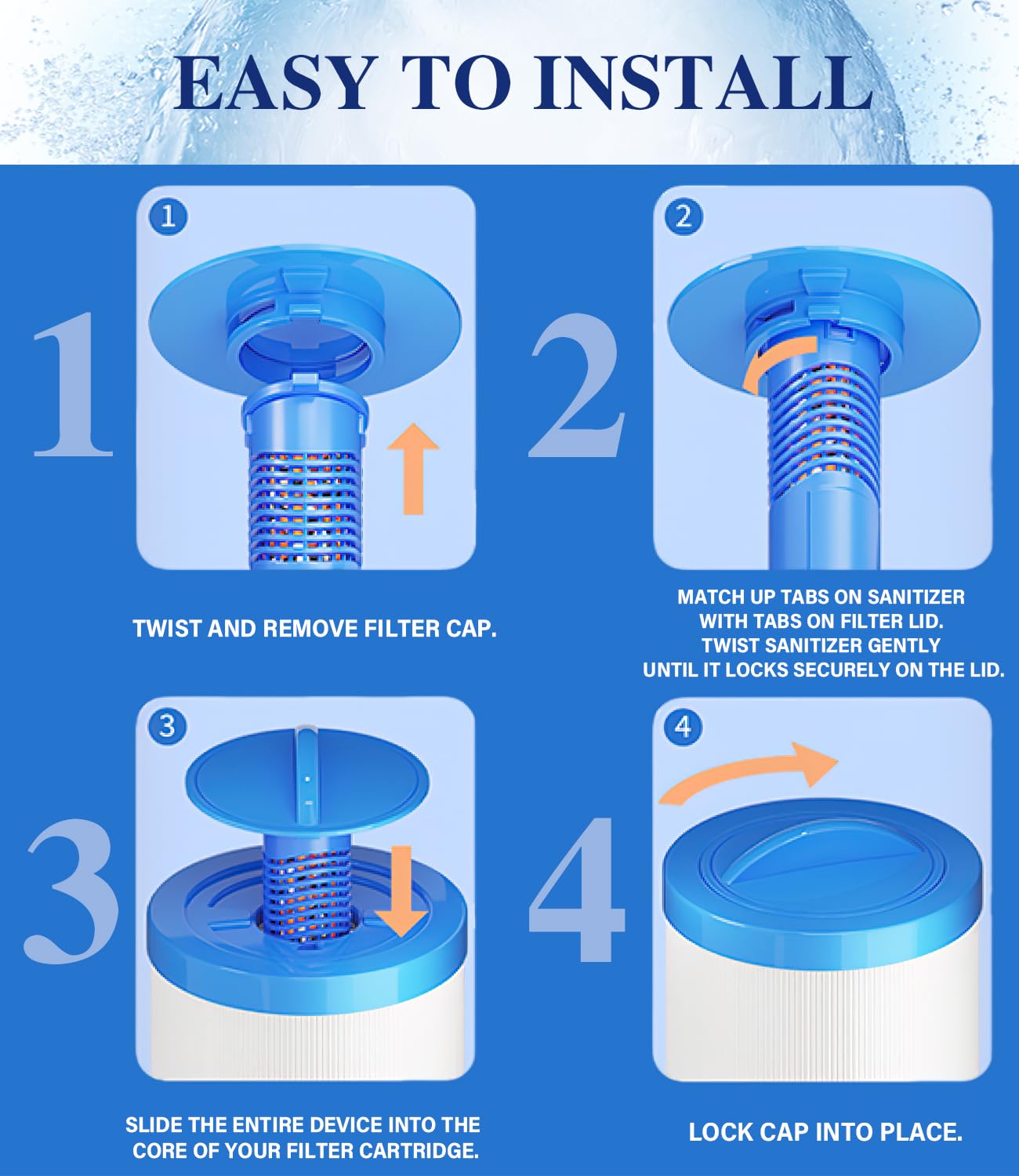 EASY TO INSTALL

1

①

TWIST AND REMOVE FILTER CAP.

2

②

MATCH UP TABS ON SANITIZER WITH TABS ON FILTER LID. TWIST SANITIZER GENTLY UNTIL IT LOCKS SECURELY ON THE LID.

3

③

SLIDE THE ENTIRE DEVICE INTO THE CORE OF YOUR FILTER CARTRIDGE.

4

④

LOCK CAP INTO PLACE.