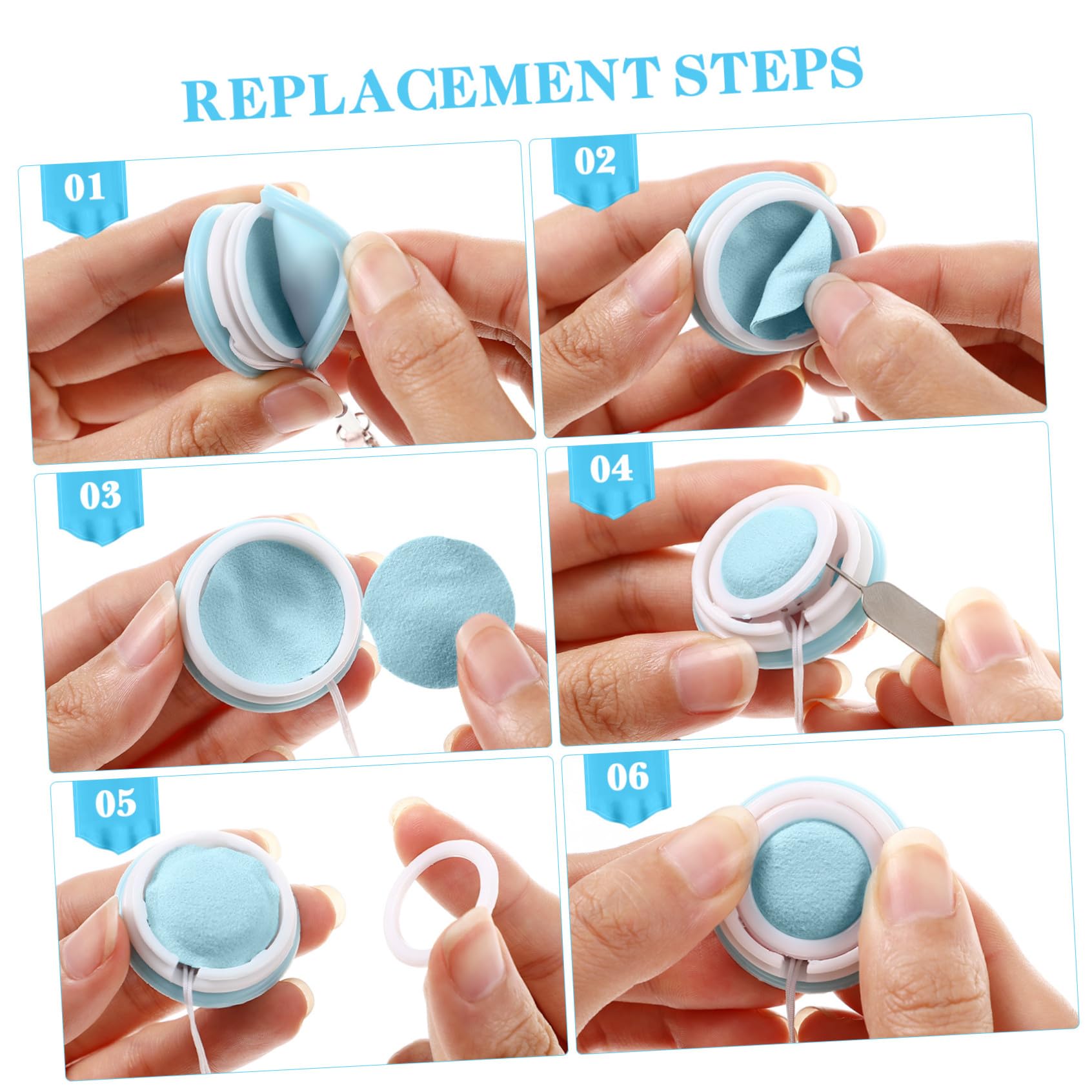 REPLACEMENT STEPS

01

02

03

04

05

06