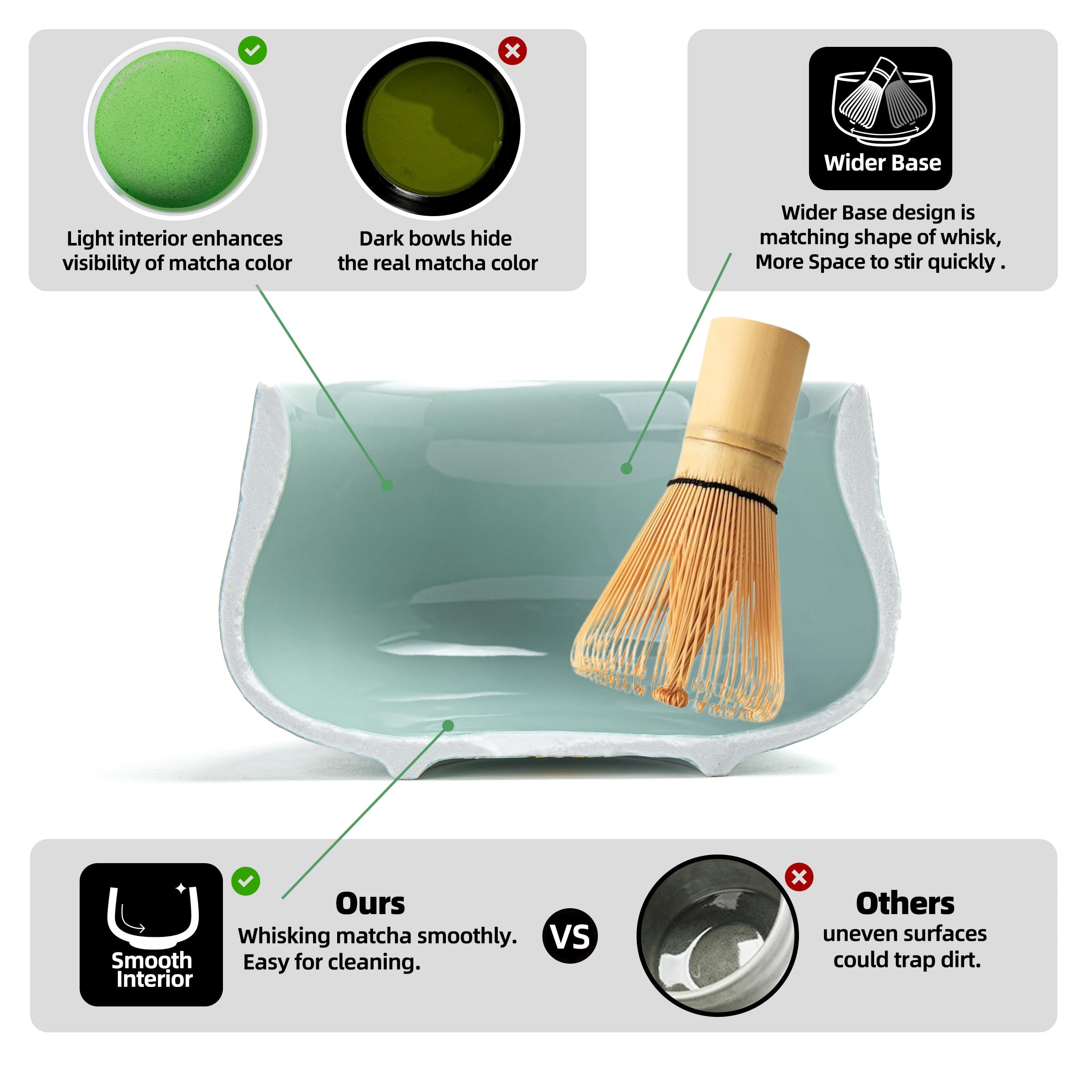 Light interior enhances visibility of matcha color

Dark bowls hide the real matcha color

Wider Base

Wider Base design is matching shape of whisk, More Space to stir quickly .

Smooth Interior

Ours
Whisking matcha smoothly.
Easy for cleaning.

VS

Others
uneven surfaces could trap dirt.