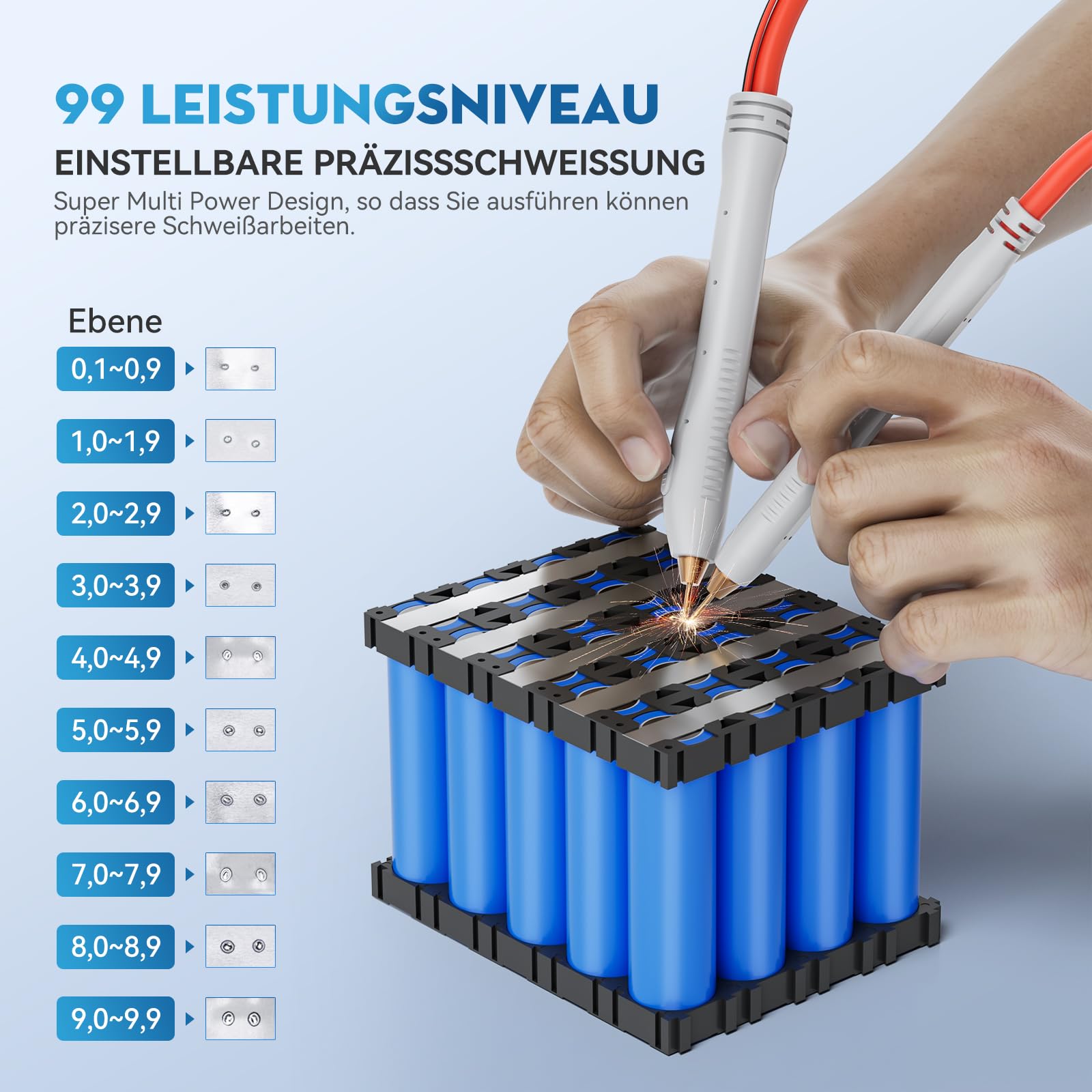 99 LEISTUNGSNIVEAU
EINSTELLBARE PRÄZISSSCHWEISSUNG
Super Multi Power Design, so dass Sie ausführen können präzisere Schweißarbeiten.

Ebene
0,1~0,9
1,0~1,9
2,0~2,9
3,0~3,9
4,0~4,9
5,0~5,9
6,0~6,9
7,0~7,9
8,0~8,9
9,0~9,9