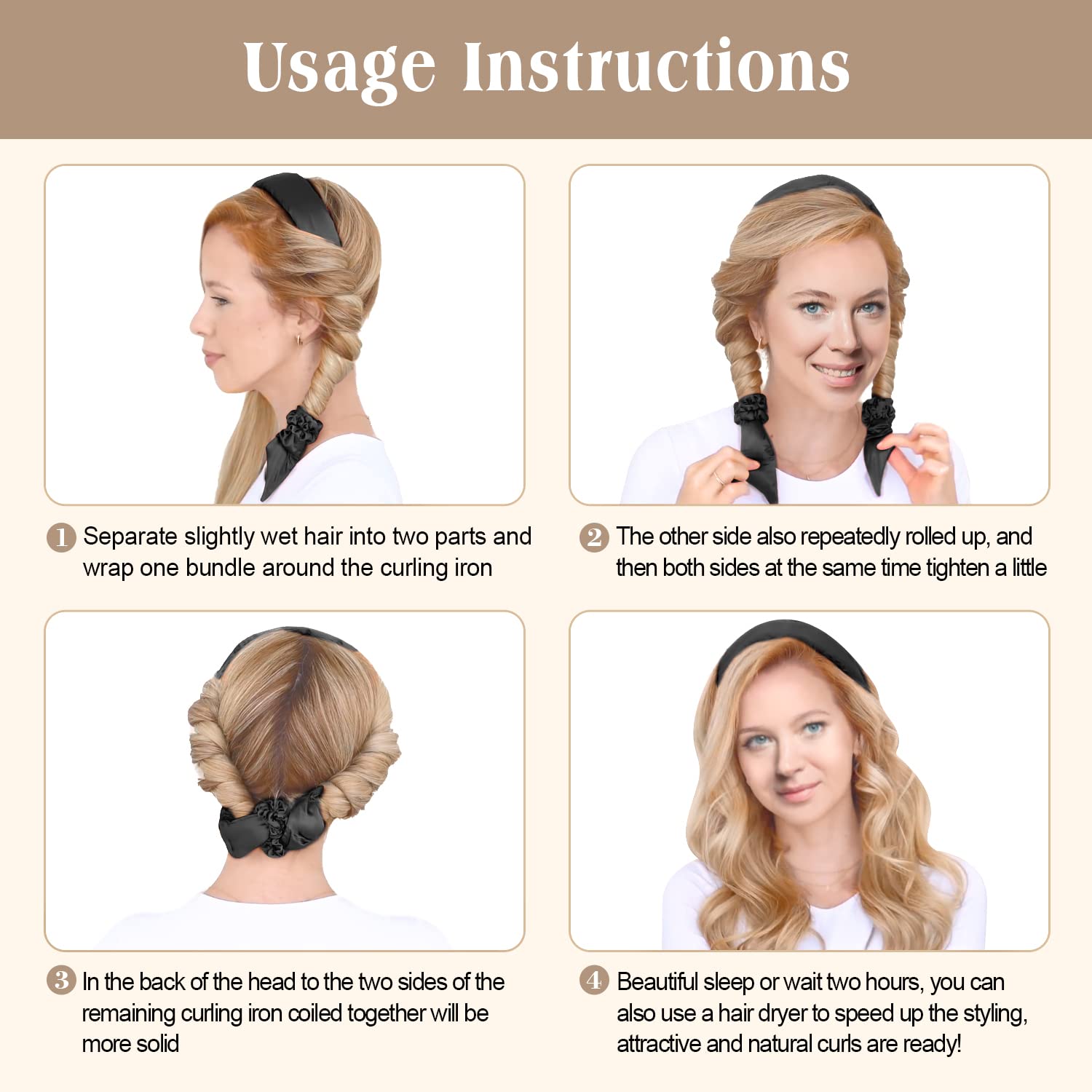 Usage Instructions

1 Separate slightly wet hair into two parts and wrap one bundle around the curling iron

2 The other side also repeatedly rolled up, and then both sides at the same time tighten a little

3 In the back of the head to the two sides of the remaining curling iron coiled together will be more solid

4 Beautiful sleep or wait two hours, you can also use a hair dryer to speed up the styling, attractive and natural curls are ready!