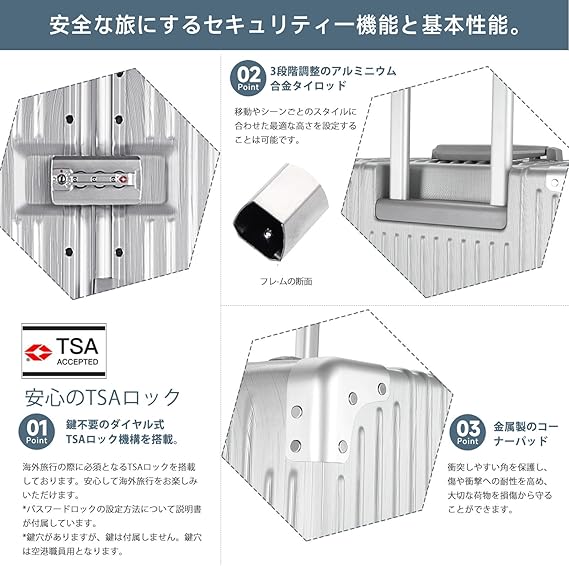 安全な旅にするセキュリティー機能と基本性能。

02 Point 3段階調整のアルミニウム合金タイロッド

移動やシーンごとのスタイルに合わせた最適な高さを設定することは可能です。

フレームの断面

TSA ACCEPTED

安心のTSAロック

01 Point 鍵不要のダイヤル式TSAロック機構を搭載。

海外旅行の際に必須となるTSAロックを搭載しております。安心して海外旅行をお楽しみいただけます。
*パスワードロックの設定方法について説明書が付属しています。
*鍵穴がありますが、鍵は付属しません。鍵穴は空港職員用となります。

03 Point 金属製のコーナーパッド

衝突しやすい角を保護し、傷や衝撃への耐性を高め、大切な荷物を損傷から守ることができます。