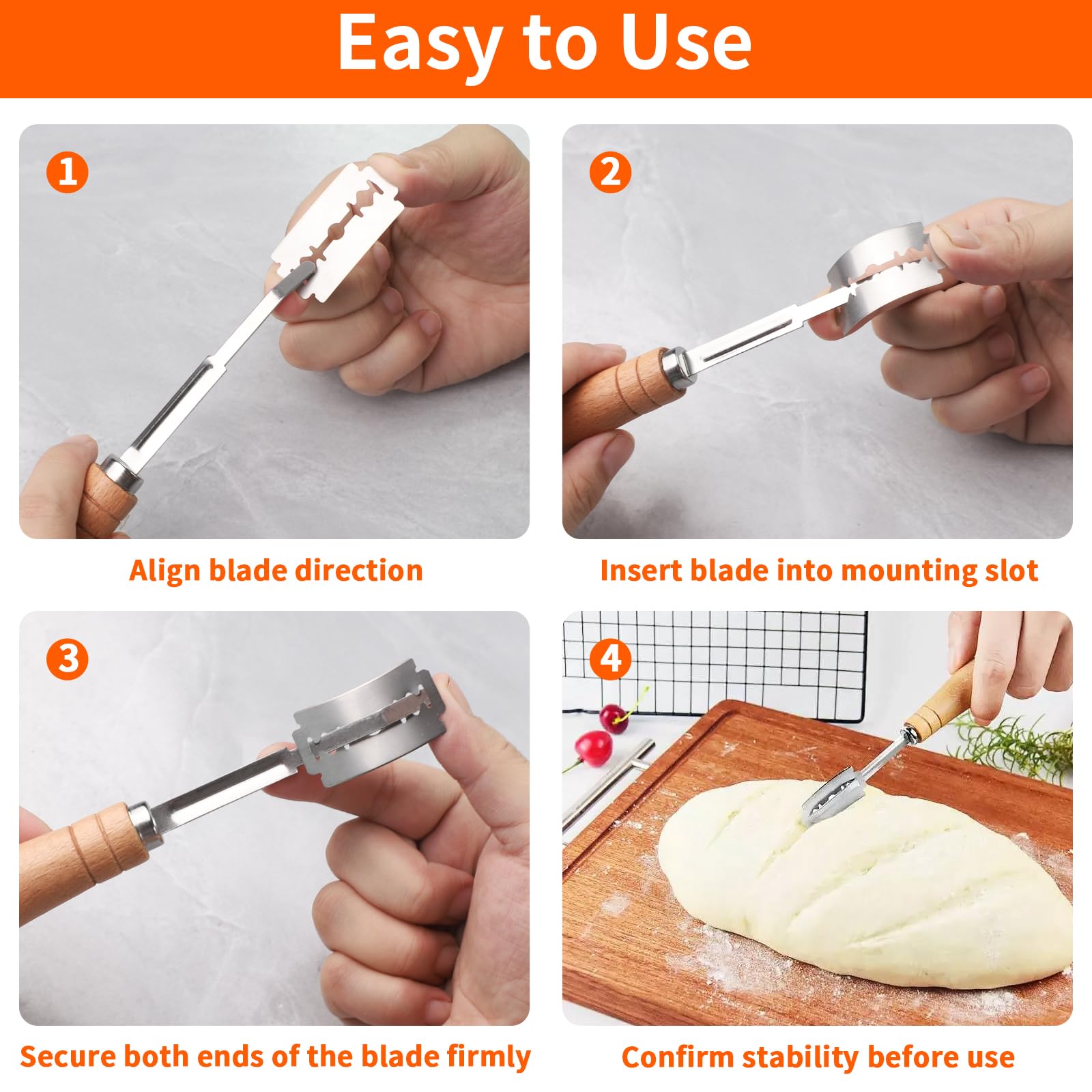 Easy to Use

1

Align blade direction

2

Insert blade into mounting slot

3

Secure both ends of the blade firmly

4

Confirm stability before use