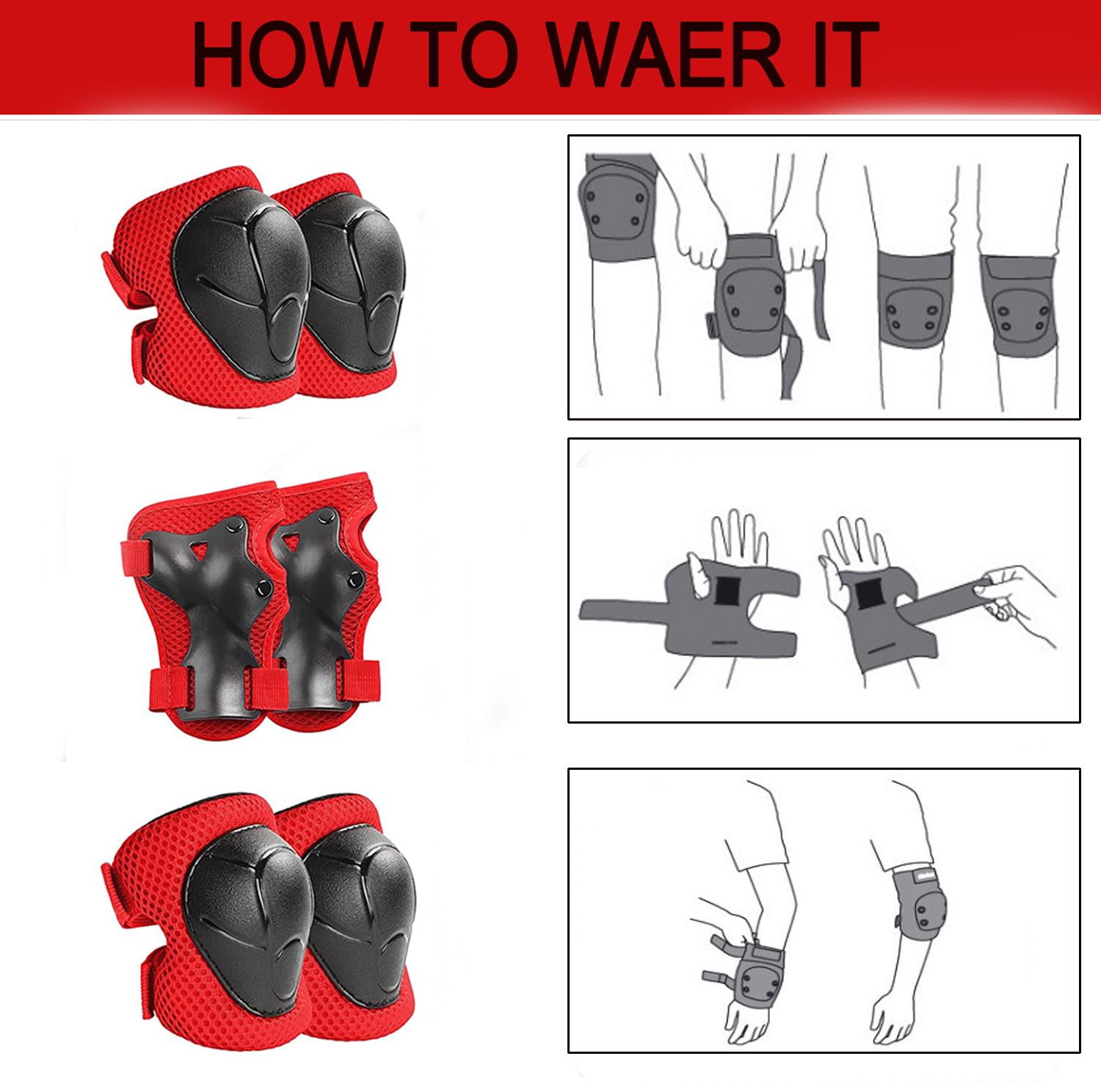 HOW TO WAER IT