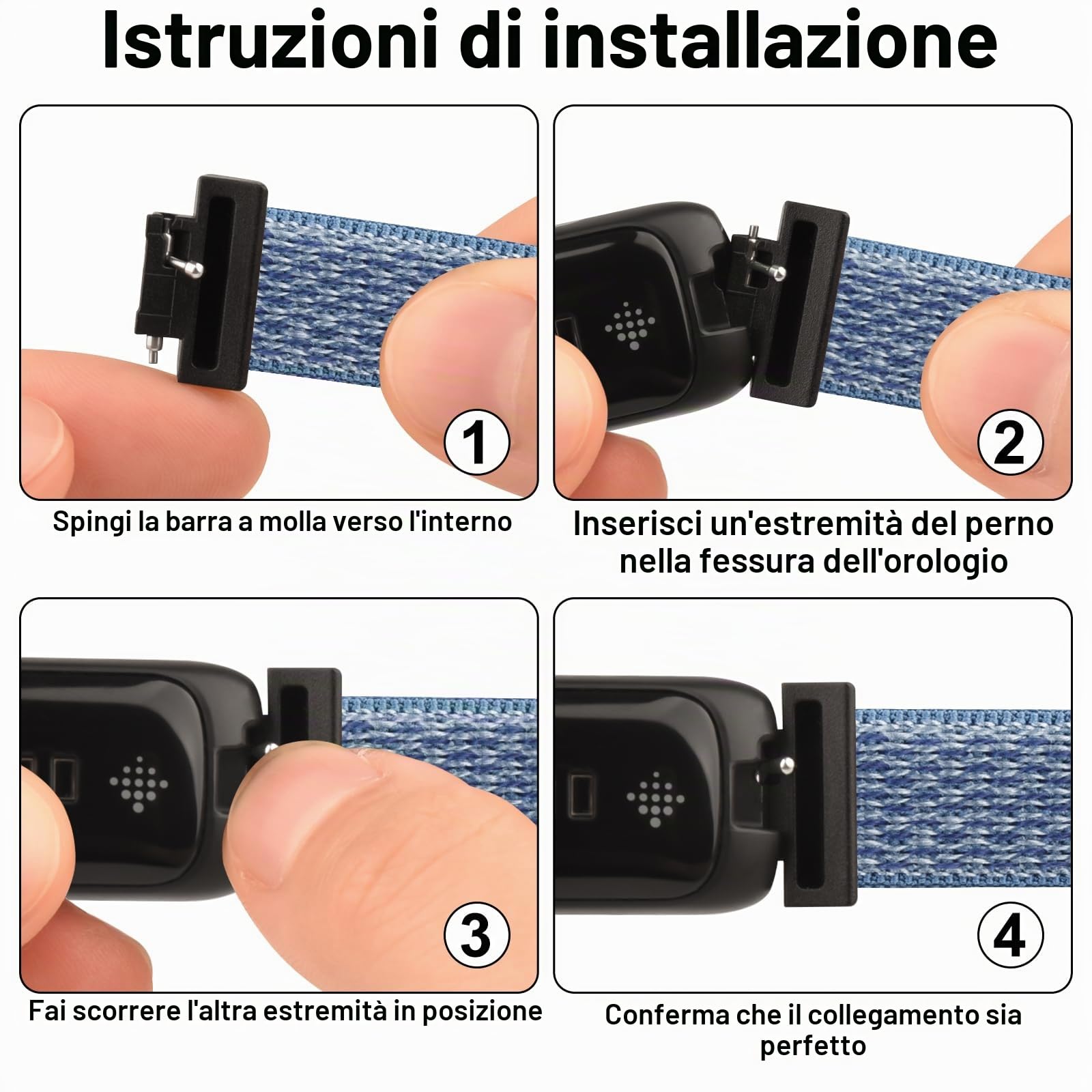 Istruzioni di installazione

1

Spingi la barra a molla verso l'interno

2

Inserisci un'estremità del perno nella fessura dell'orologio

3

Fai scorrere l'altra estremità in posizione

4

Conferma che il collegamento sia perfetto