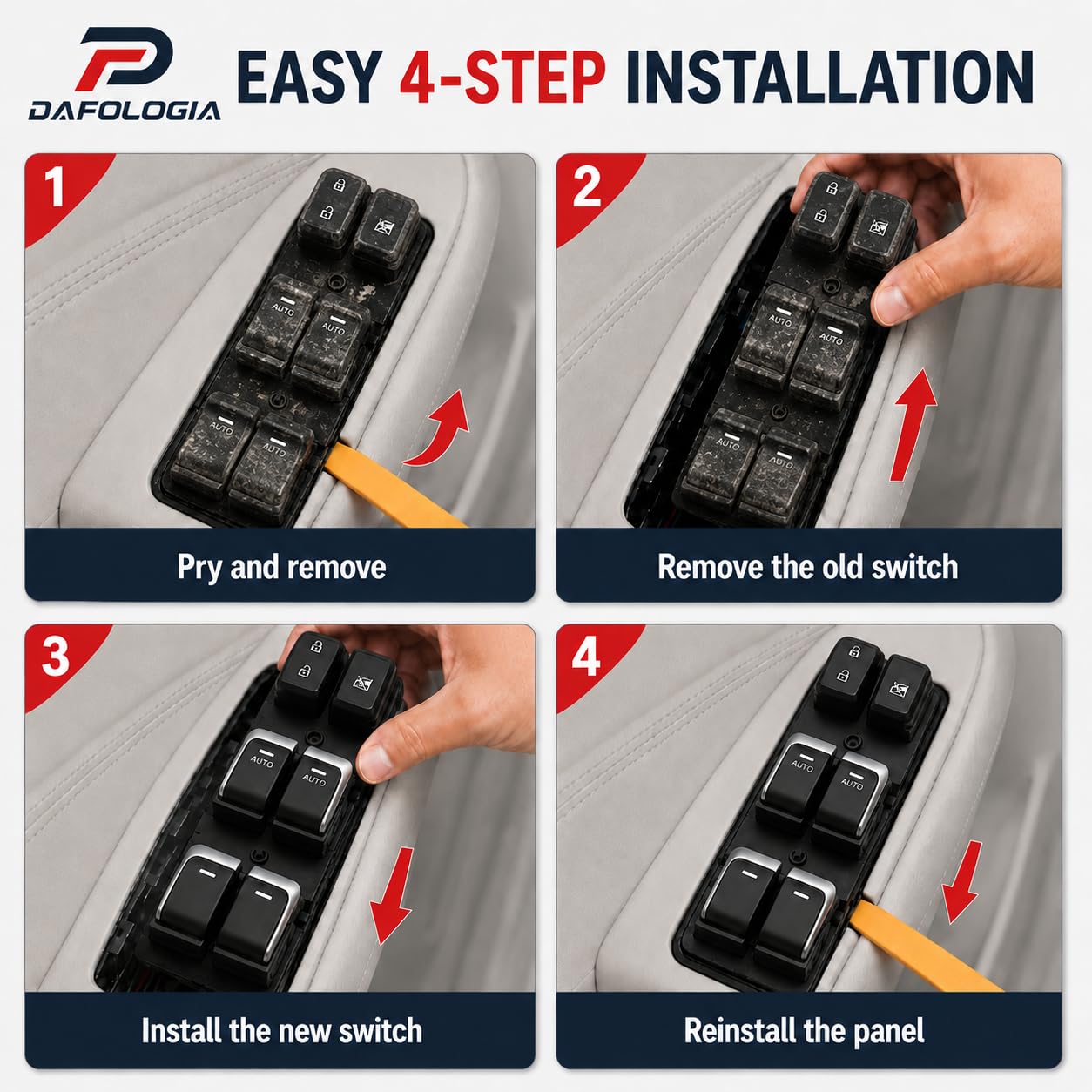 DAFOLOGIA

EASY 4-STEP INSTALLATION

1
AUTO AUTO AUTO AUTO
Pry and remove

2
AUTO AUTO AUTO AUTO
Remove the old switch

3
AUTO AUTO
Install the new switch

4
AUTO AUTO
Reinstall the panel