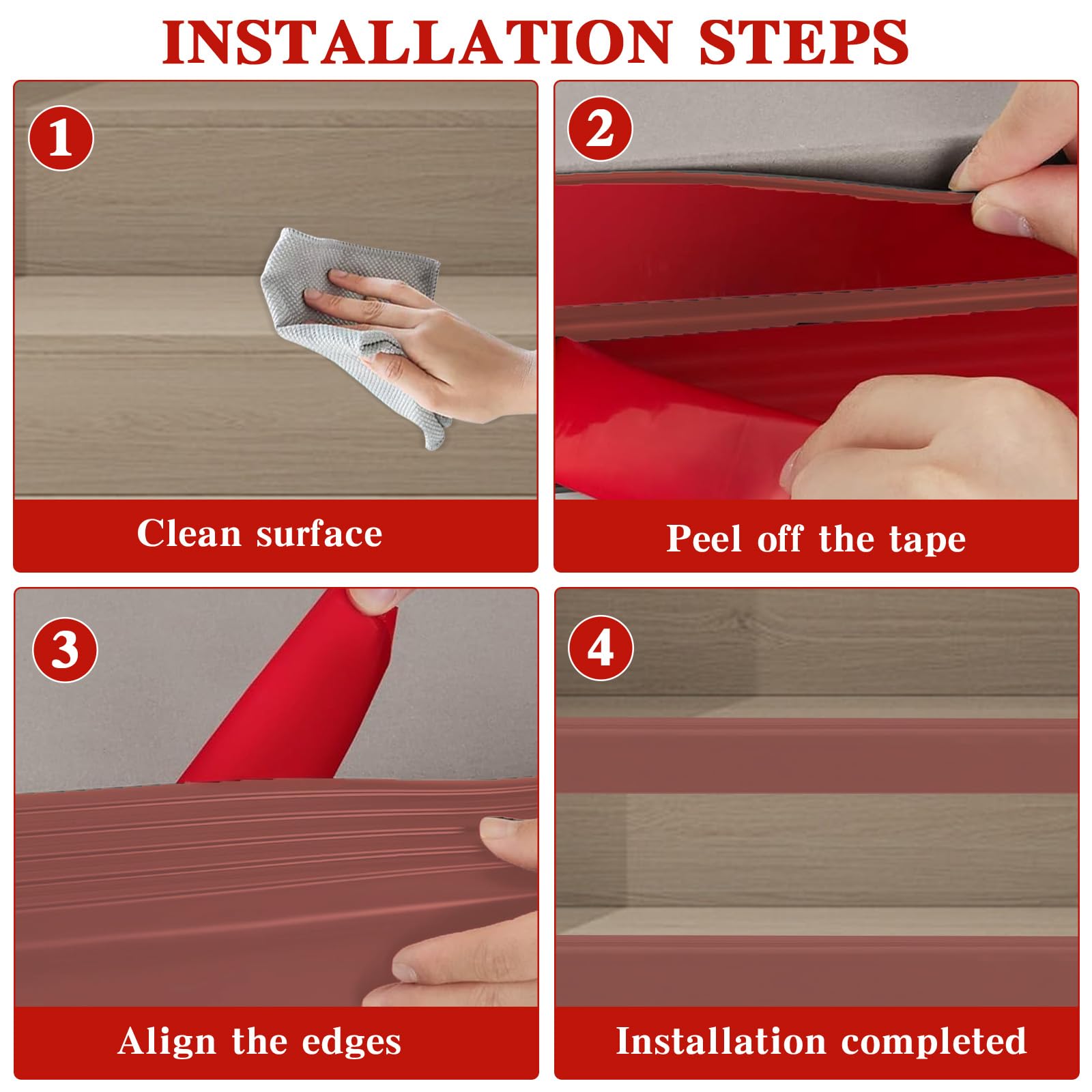 INSTALLATION STEPS

1

Clean surface

2

Peel off the tape

3

Align the edges

4

Installation completed