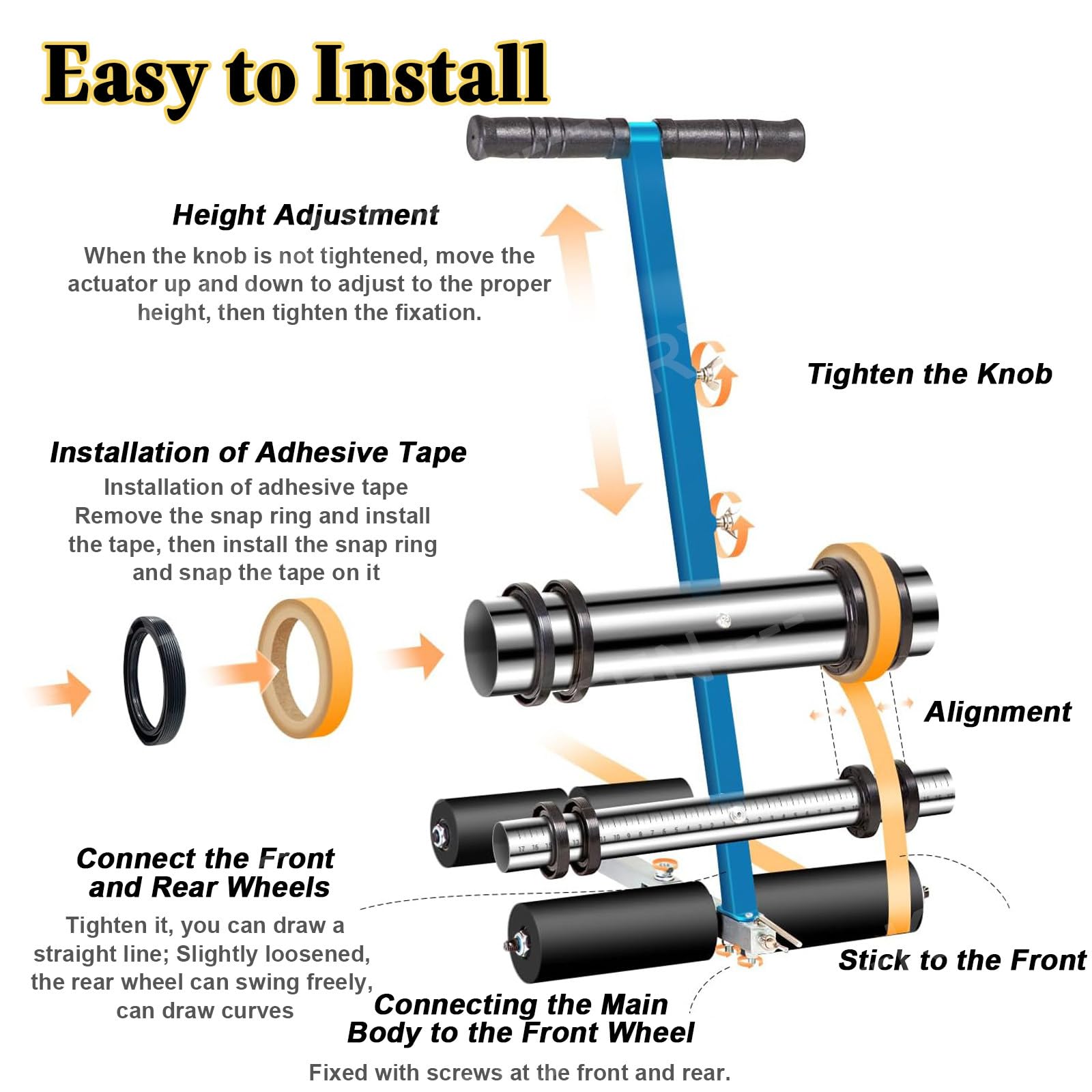 Easy to Install

Height Adjustment
When the knob is not tightened, move the actuator up and down to adjust to the proper height, then tighten the fixation.

Tighten the Knob

Installation of Adhesive Tape
Installation of adhesive tape
Remove the snap ring and install the tape, then install the snap ring and snap the tape on it

Alignment

Connect the Front and Rear Wheels
Tighten it, you can draw a straight line; Slightly loosened, the rear wheel can swing freely, can draw curves

Stick to the Front

Connecting the Main Body to the Front Wheel
Fixed with screws at the front and rear.