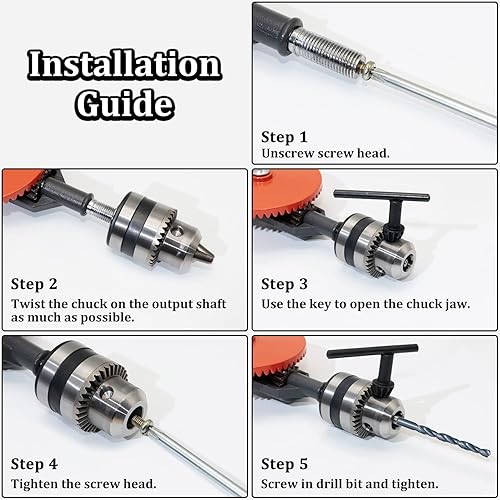 Installation Guide

Step 1
Unscrew screw head.

Step 2
Twist the chuck on the output shaft as much as possible.

Step 3
Use the key to open the chuck jaw.

Step 4
Tighten the screw head.

Step 5
Screw in drill bit and tighten.