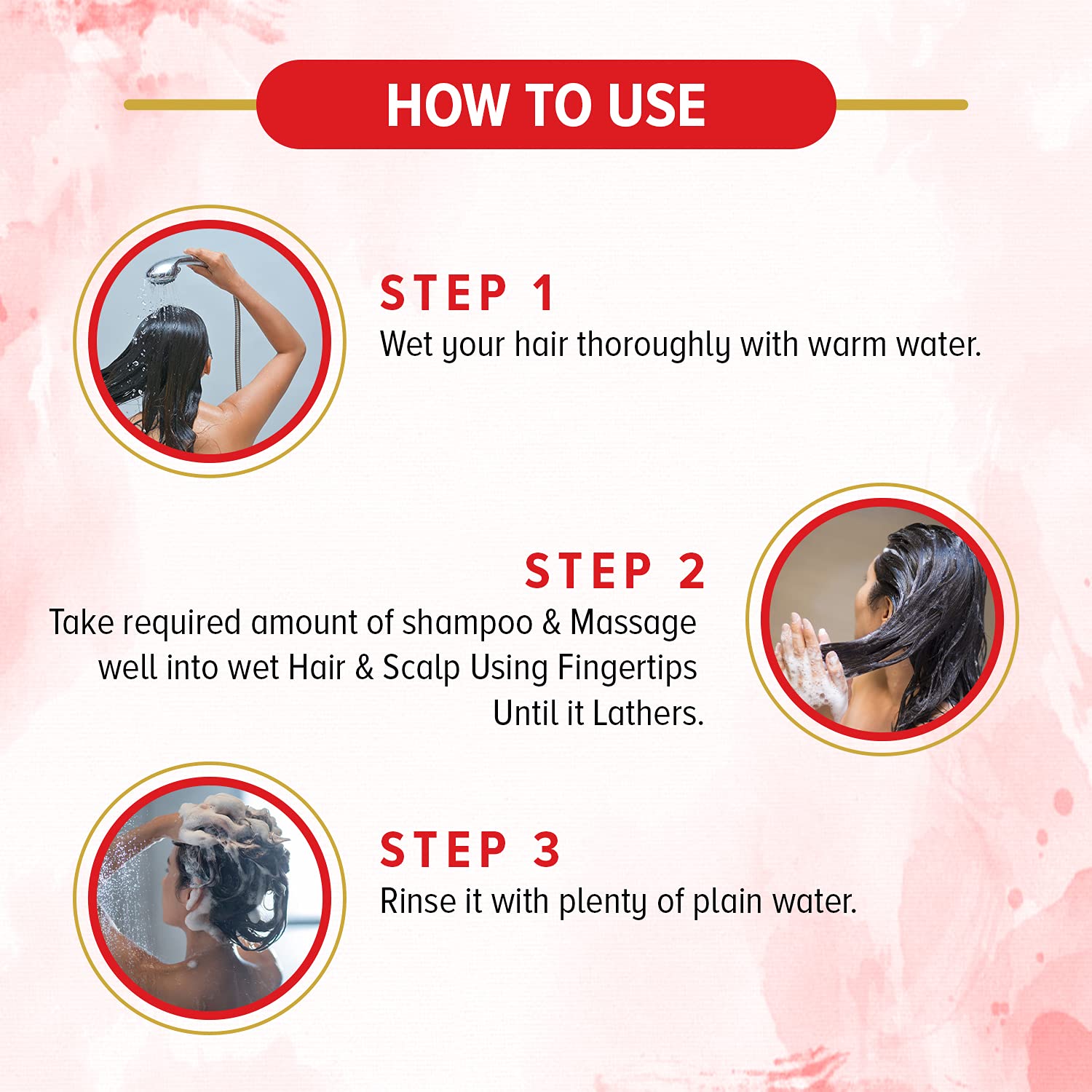 HOW TO USE

STEP 1
Wet your hair thoroughly with warm water.

STEP 2
Take required amount of shampoo & Massage well into wet Hair & Scalp Using Fingertips Until it Lathers.

STEP 3
Rinse it with plenty of plain water.