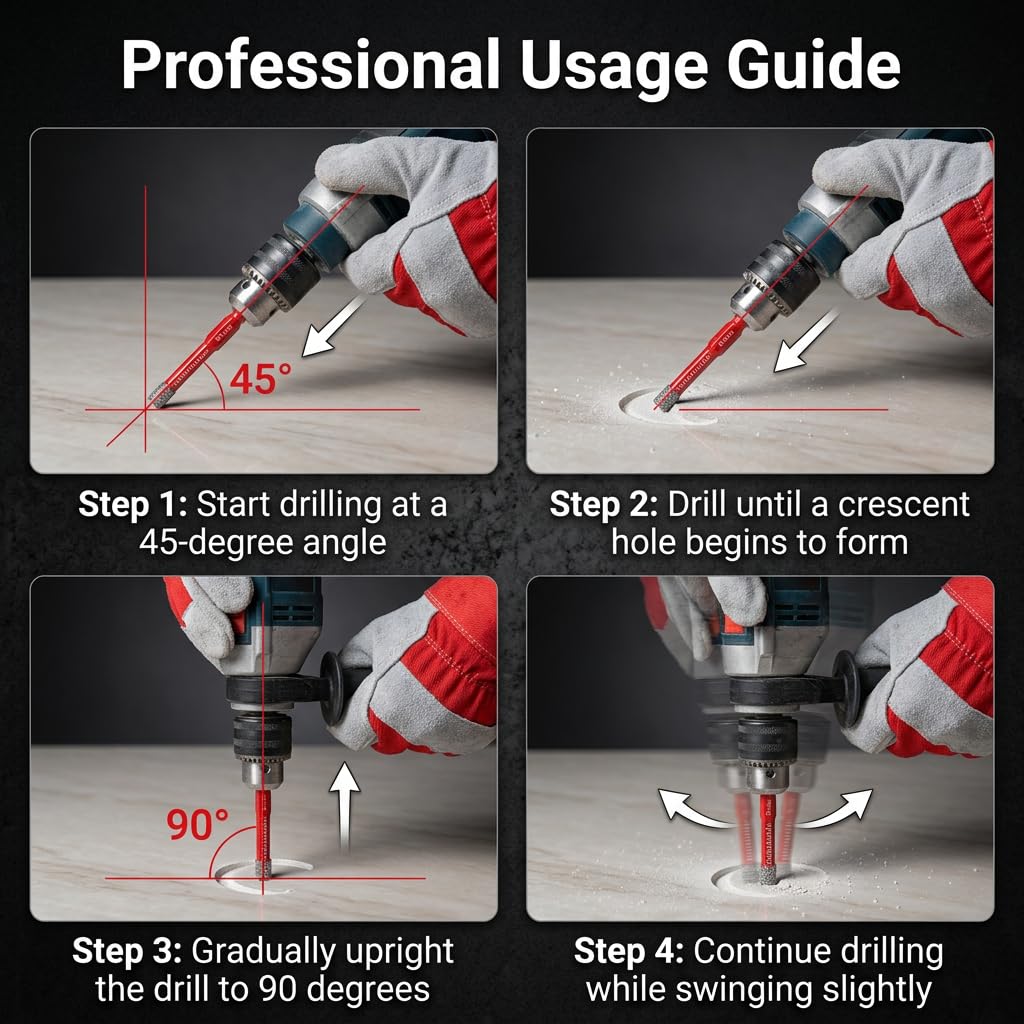 Professional Usage Guide

45°

Step 1: Start drilling at a 45-degree angle

Step 2: Drill until a crescent hole begins to form

90°

Step 3: Gradually upright the drill to 90 degrees

Step 4: Continue drilling while swinging slightly