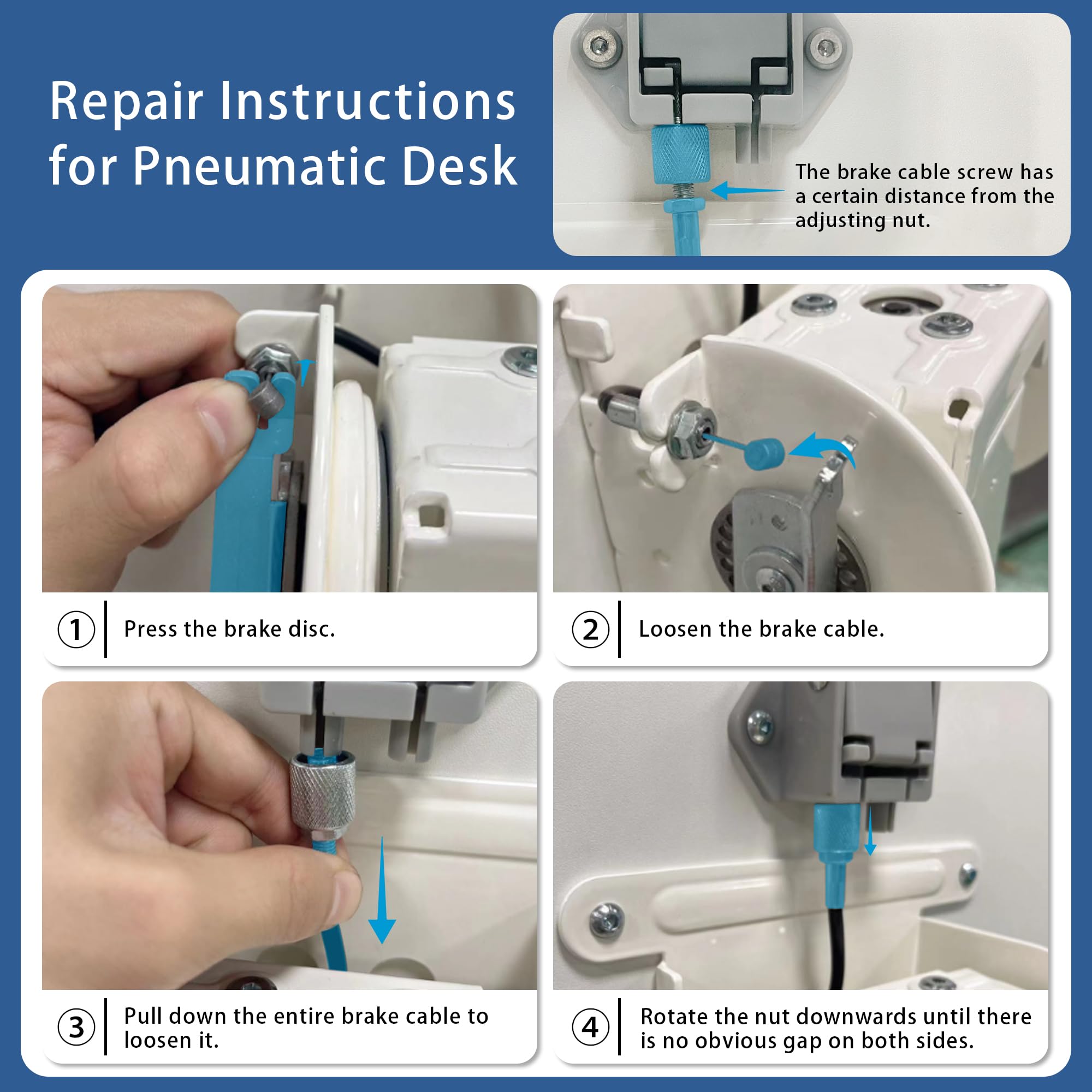 Repair Instructions for Pneumatic Desk

The brake cable screw has a certain distance from the adjusting nut.

① Press the brake disc.

② Loosen the brake cable.

③ Pull down the entire brake cable to loosen it.

④ Rotate the nut downwards until there is no obvious gap on both sides.