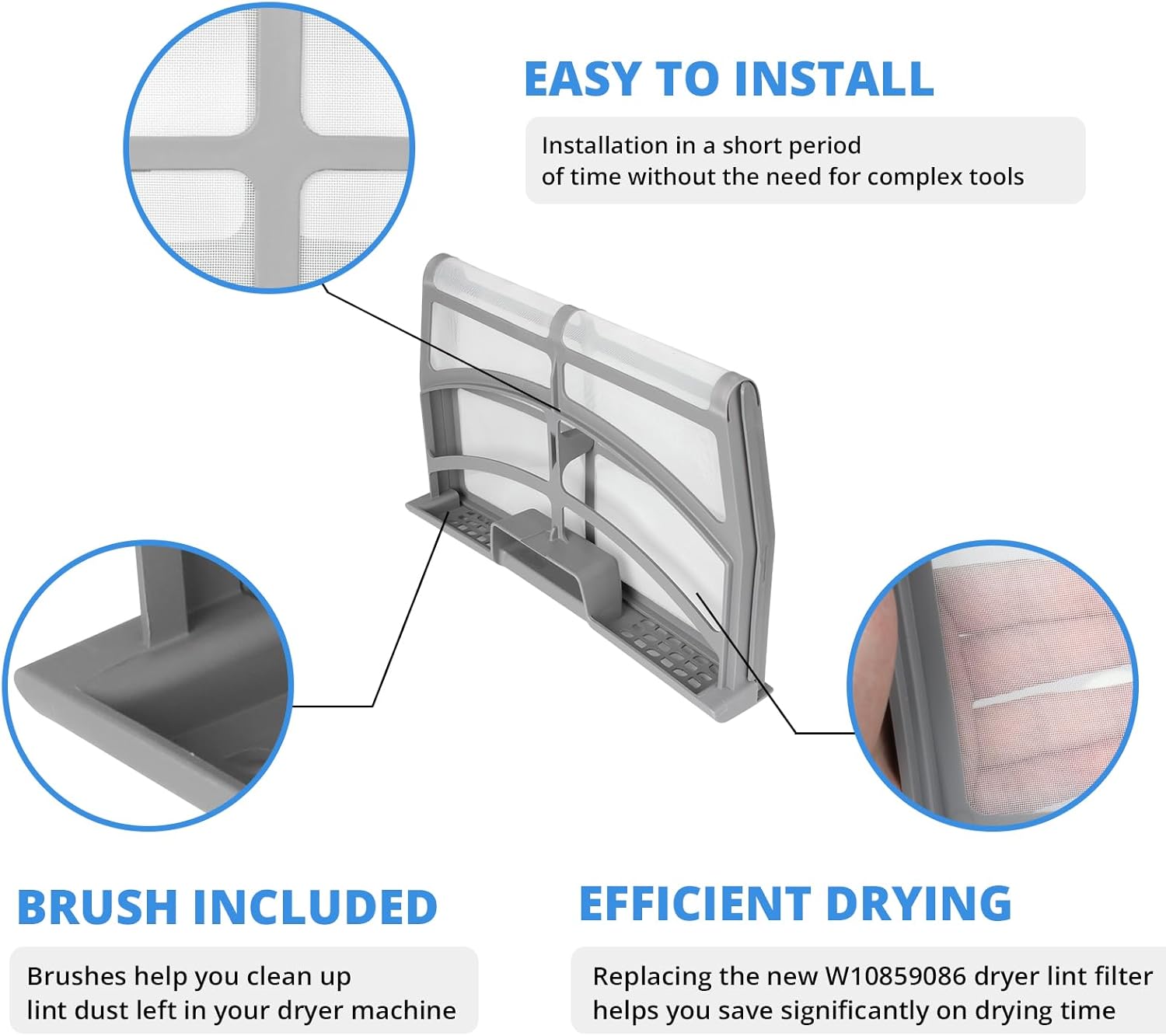 EASY TO INSTALL

Installation in a short period of time without the need for complex tools

BRUSH INCLUDED

Brushes help you clean up lint dust left in your dryer machine

EFFICIENT DRYING

Replacing the new W10859086 dryer lint filter helps you save significantly on drying time