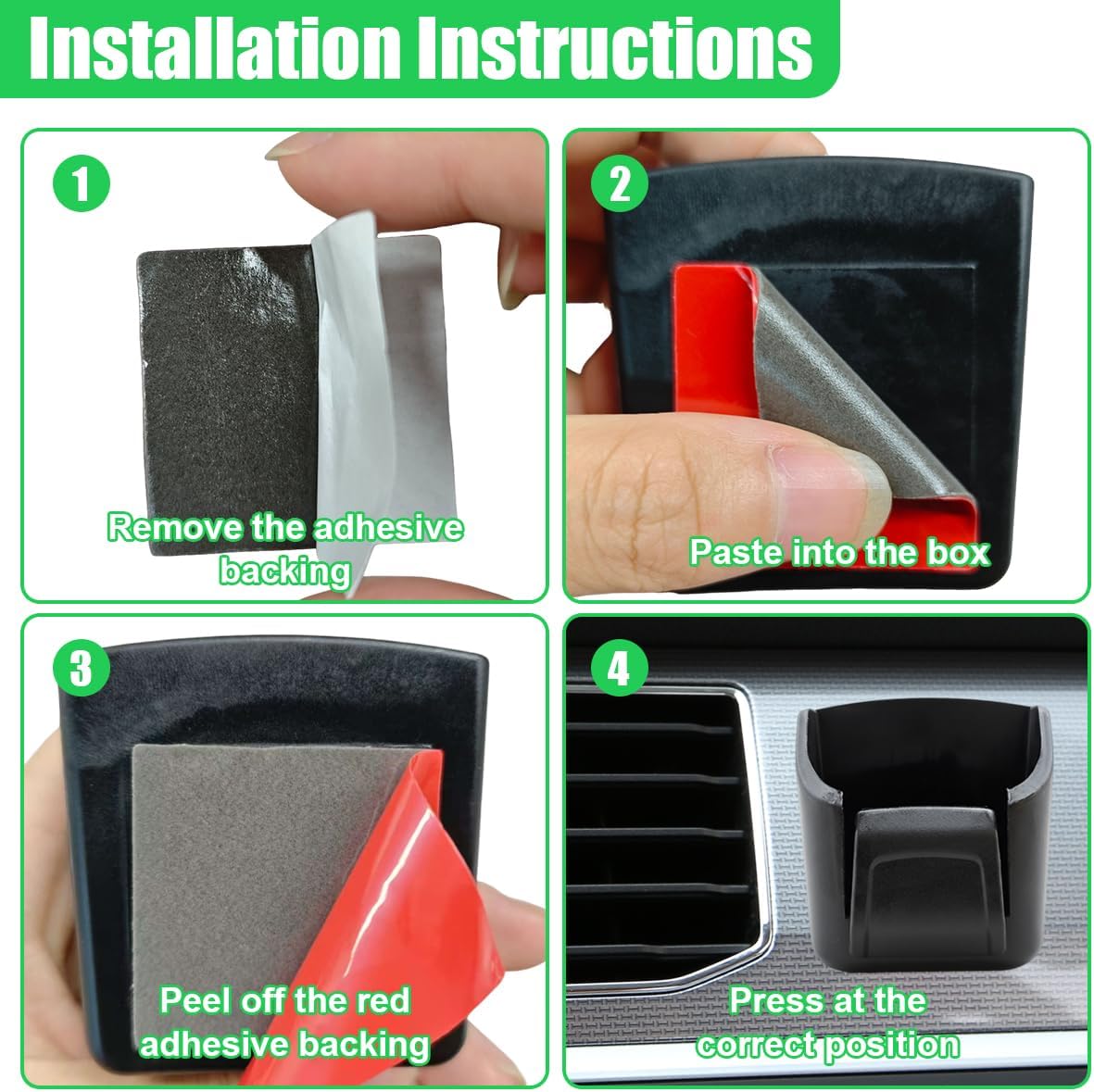 Installation Instructions

1

Remove the adhesive backing

2

Paste into the box

3

Peel off the red adhesive backing

4

Press at the correct position