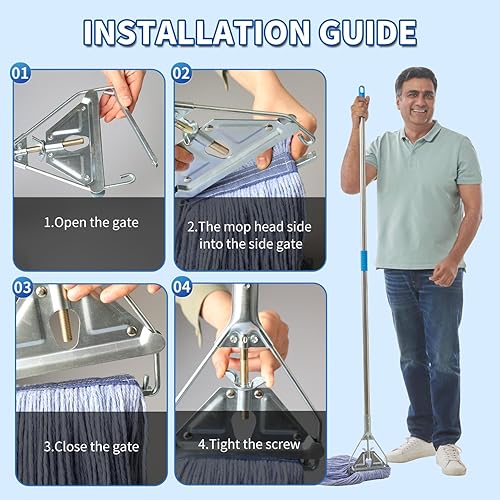 INSTALLATION GUIDE

01

1.Open the gate

02

2.The mop head side into the side gate

03

3.Close the gate

04

4.Tight the screw