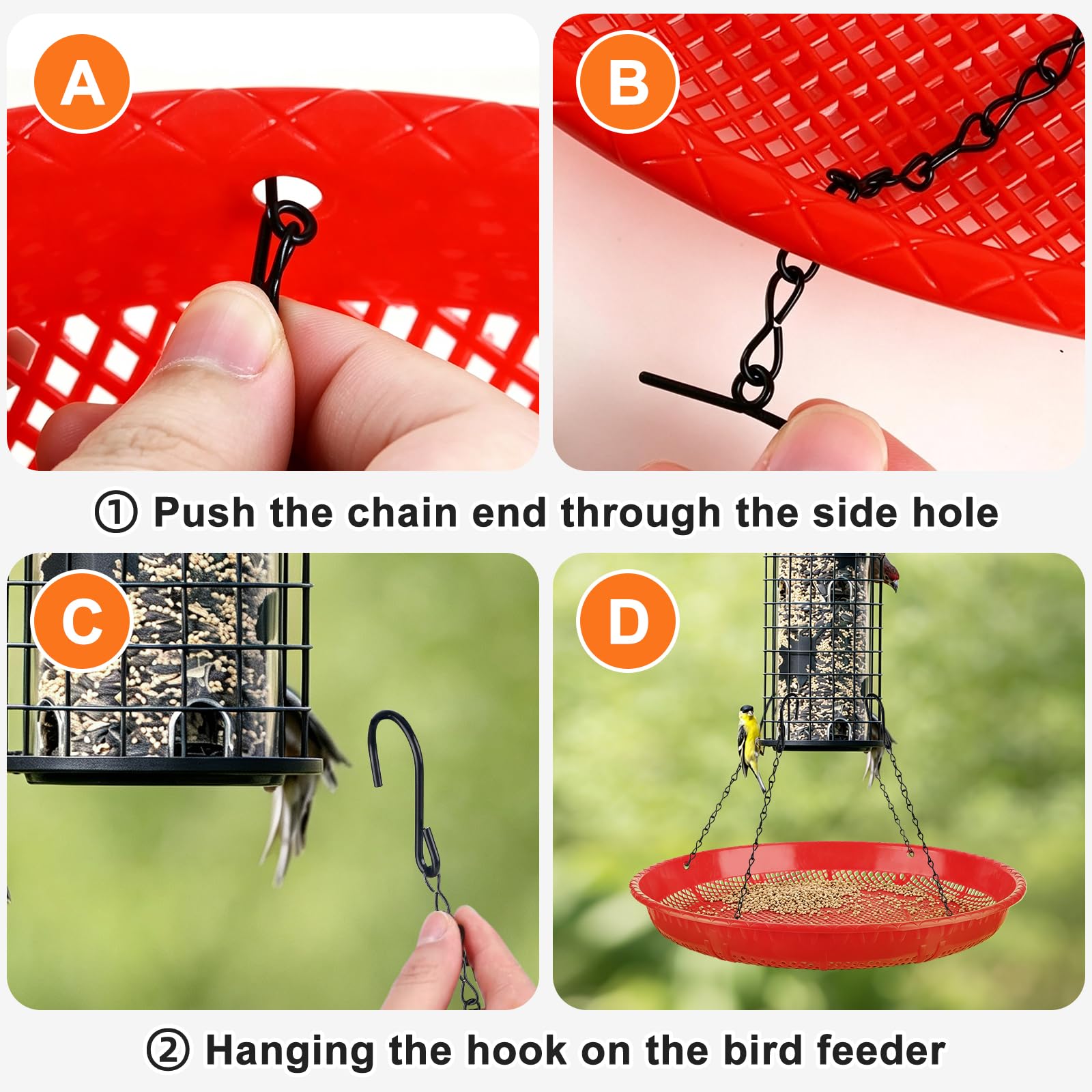 A

B

① Push the chain end through the side hole

C

D

② Hanging the hook on the bird feeder