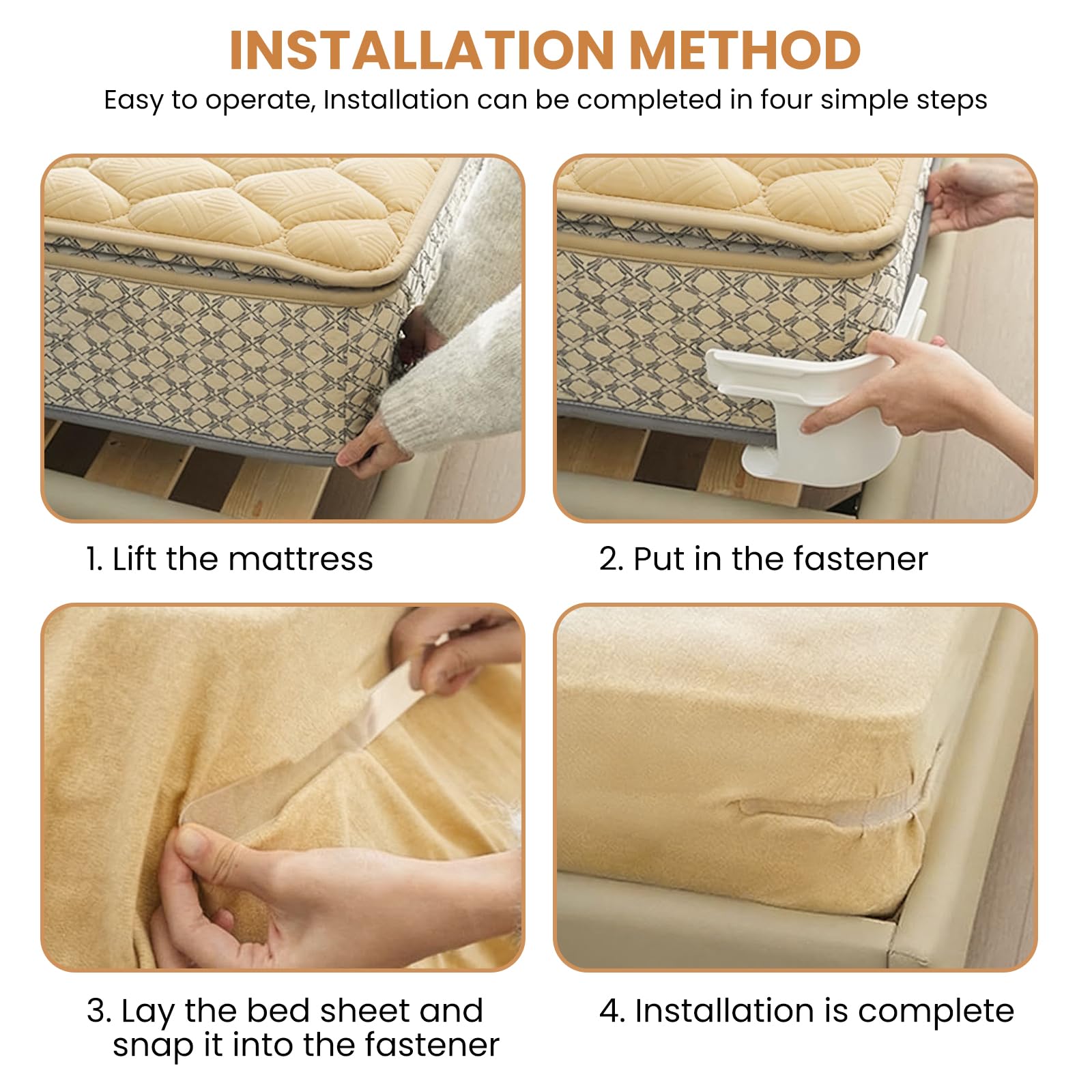 INSTALLATION METHOD
Easy to operate, Installation can be completed in four simple steps

1. Lift the mattress

2. Put in the fastener

3. Lay the bed sheet and snap it into the fastener

4. Installation is complete