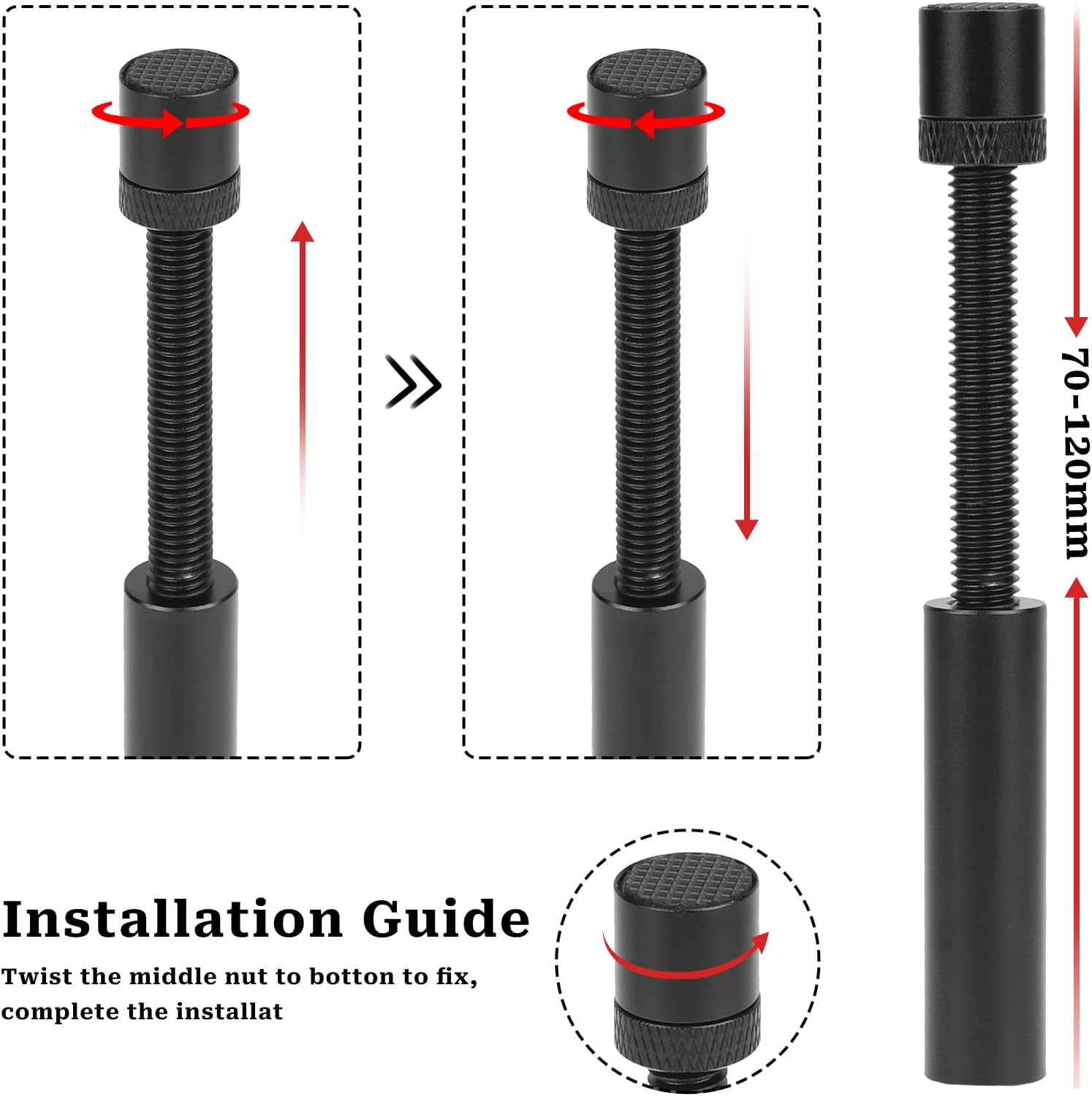 70-120mm

Installation Guide

Twist the middle nut to botton to fix, complete the installat