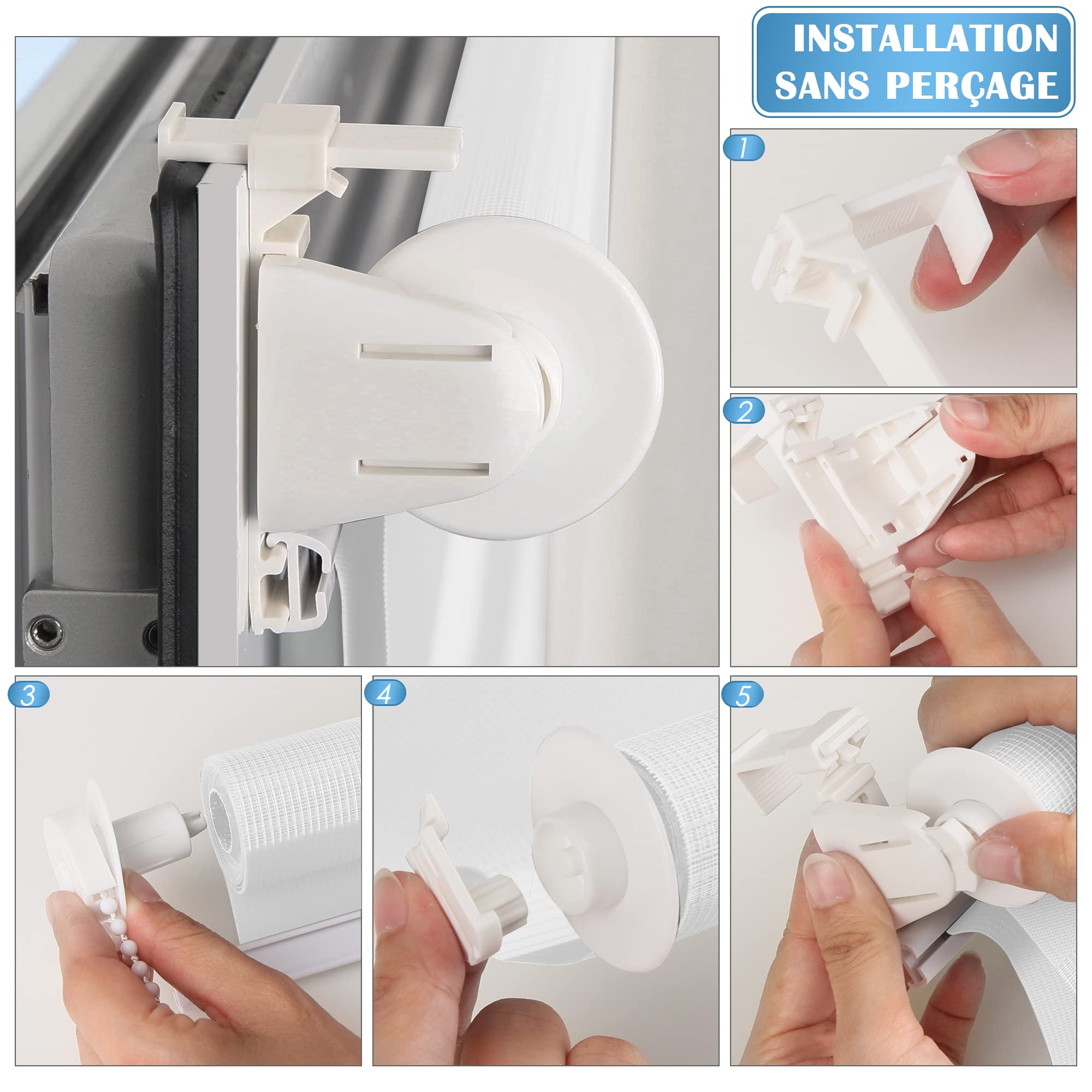 INSTALLATION SANS PERÇAGE

1

2

3

4

5