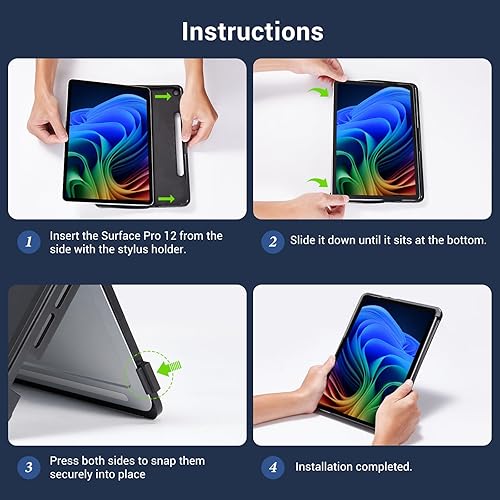 Instructions

1 Insert the Surface Pro 12 from the side with the stylus holder.

2 Slide it down until it sits at the bottom.

3 Press both sides to snap them securely into place

4 Installation completed.