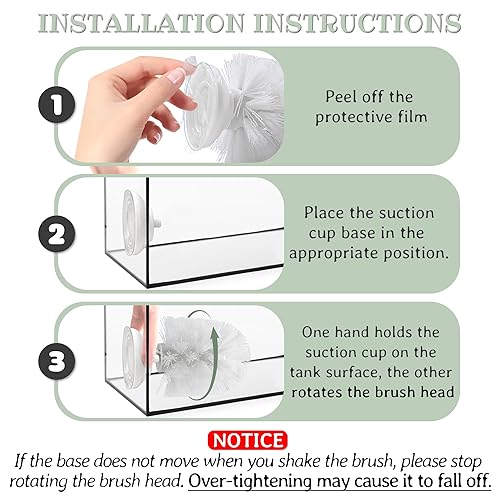 INSTALLATION INSTRUCTIONS

1

Peel off the protective film

2

Place the suction cup base in the appropriate position.

3

One hand holds the suction cup on the tank surface, the other rotates the brush head

NOTICE

If the base does not move when you shake the brush, please stop rotating the brush head. Over-tightening may cause it to fall off.