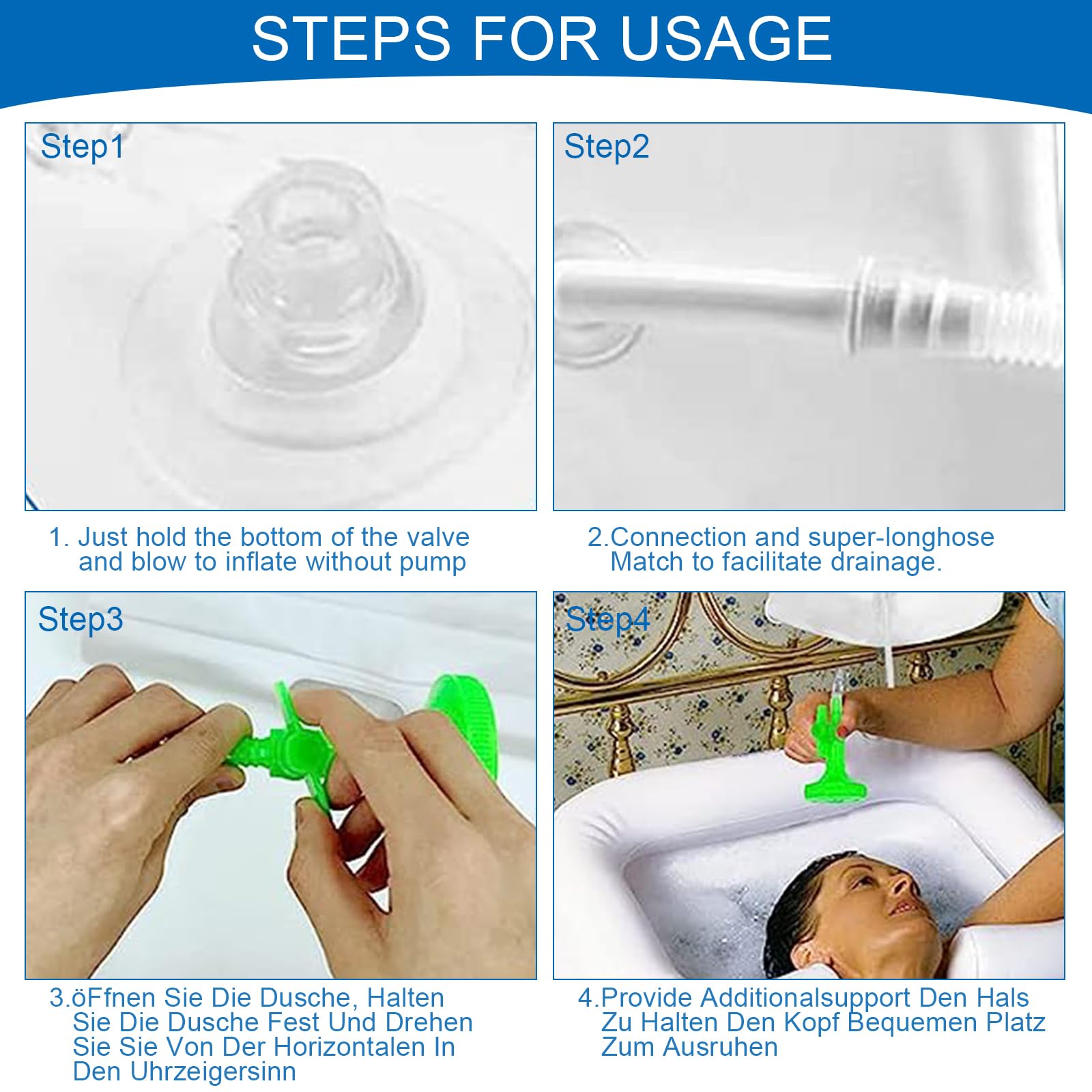 STEPS FOR USAGE

Step1

1. Just hold the bottom of the valve and blow to inflate without pump

Step2

2.Connection and super-longhose Match to facilitate drainage.

Step3

3.öFfnen Sie Die Dusche, Halten Sie Die Dusche Fest Und Drehen Sie Sie Von Der Horizontalen In Den Uhrzeigersinn

Step4

4.Provide Additionalsupport Den Hals Zu Halten Den Kopf Bequemen Platz Zum Ausruhen