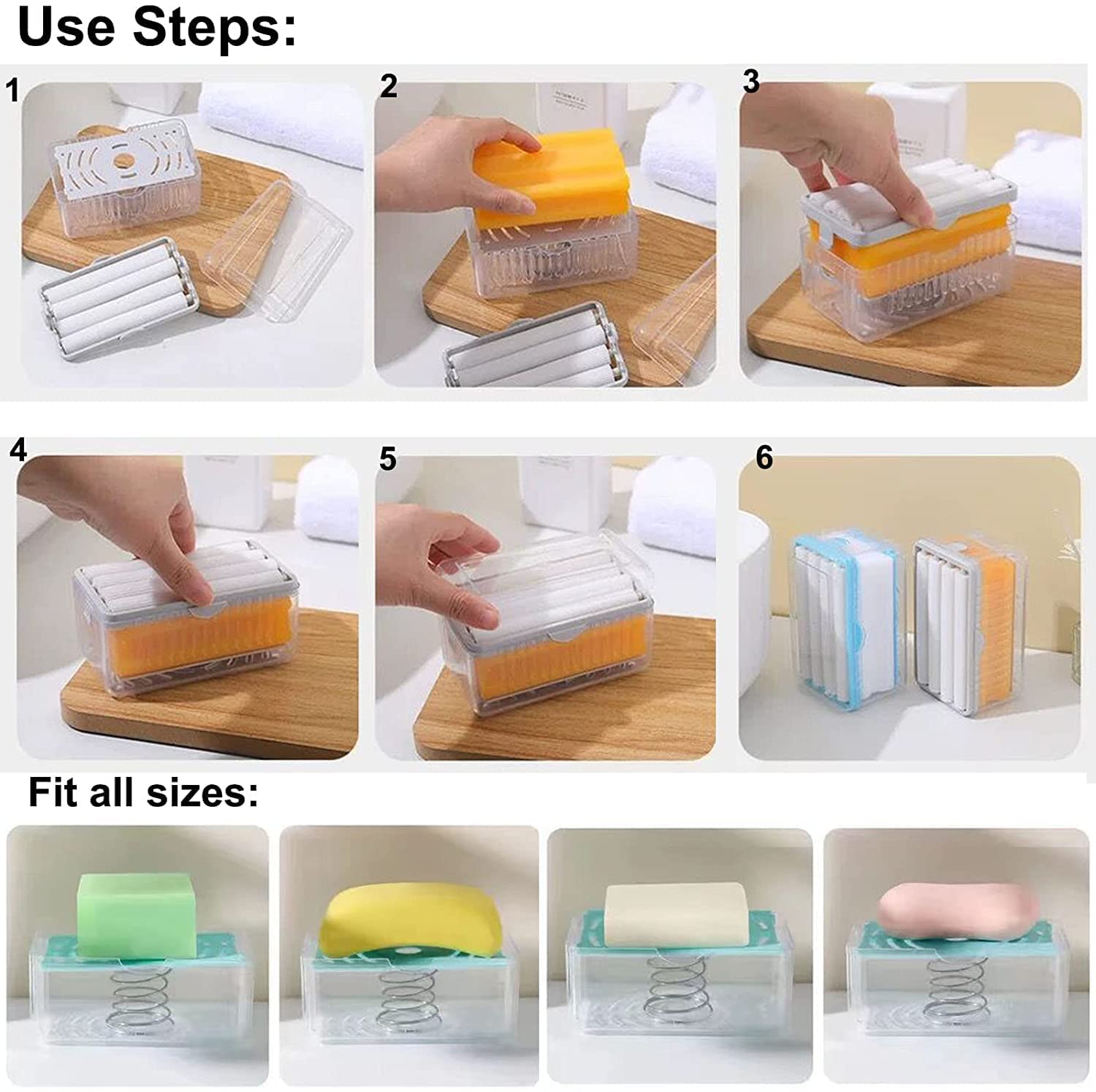 Use Steps:

1

2

3

4

5

6

Fit all sizes: