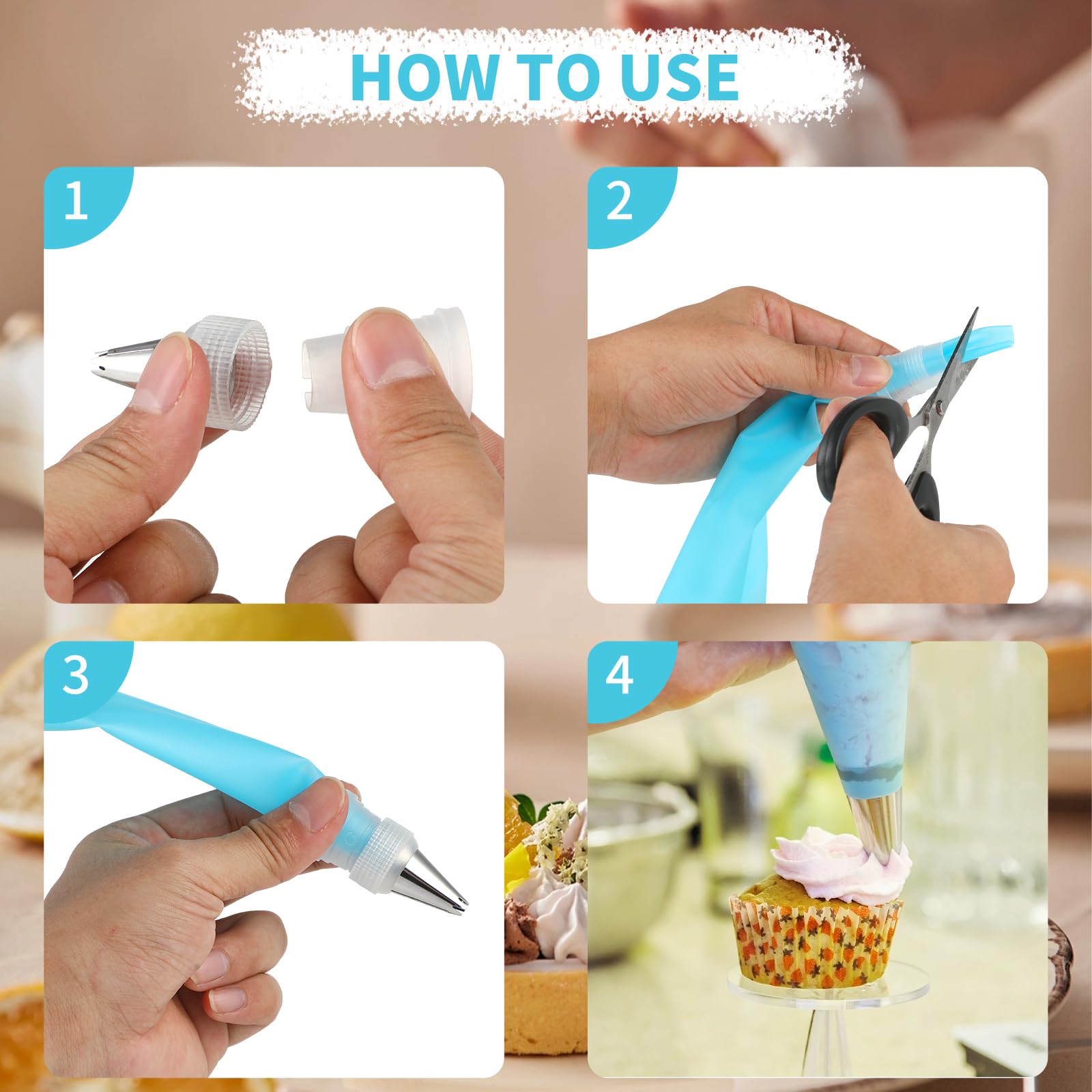 HOW TO USE

1

2

3

4