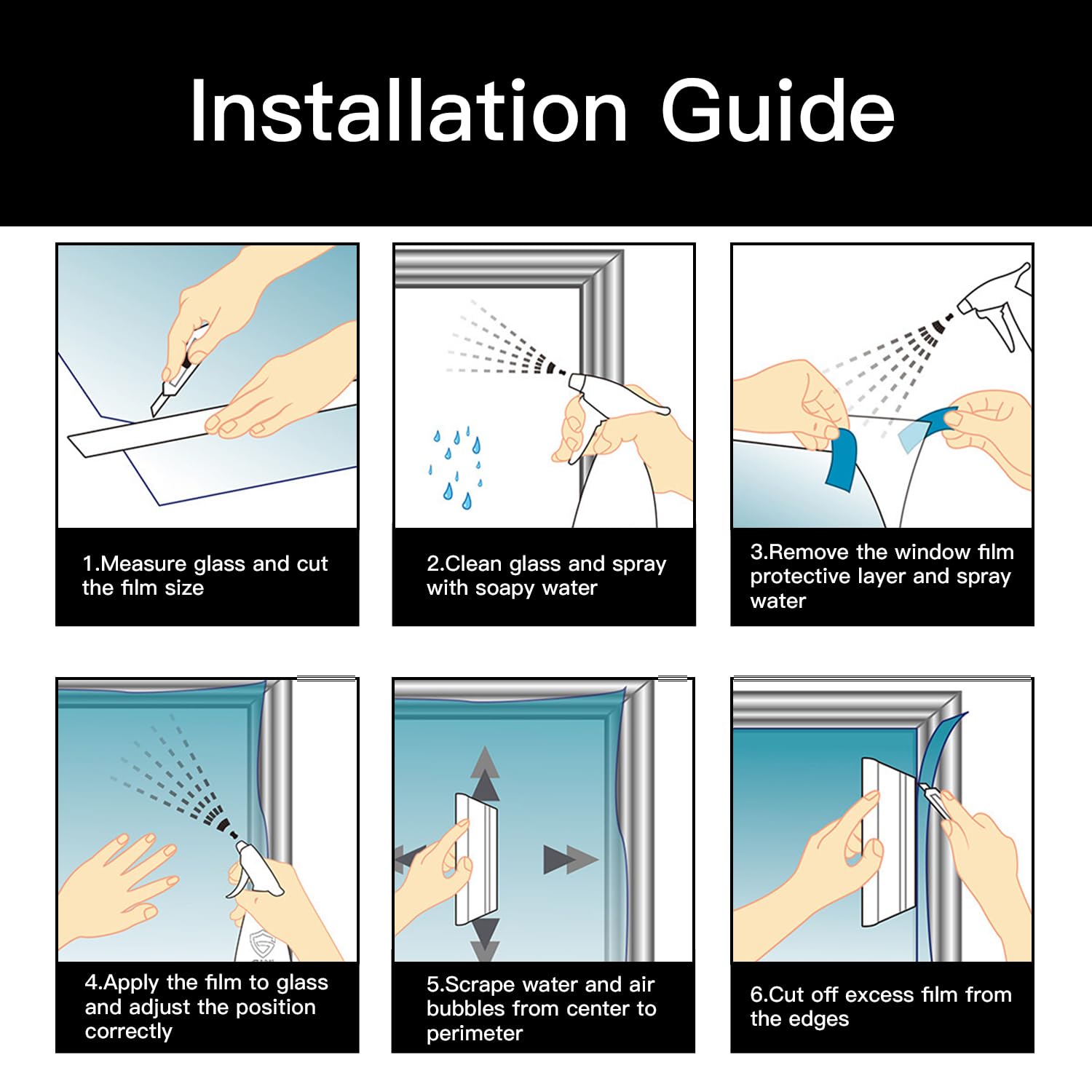 Installation Guide

1.Measure glass and cut the film size

2.Clean glass and spray with soapy water

3.Remove the window film protective layer and spray water

4.Apply the film to glass and adjust the position correctly

5.Scrape water and air bubbles from center to perimeter

6.Cut off excess film from the edges