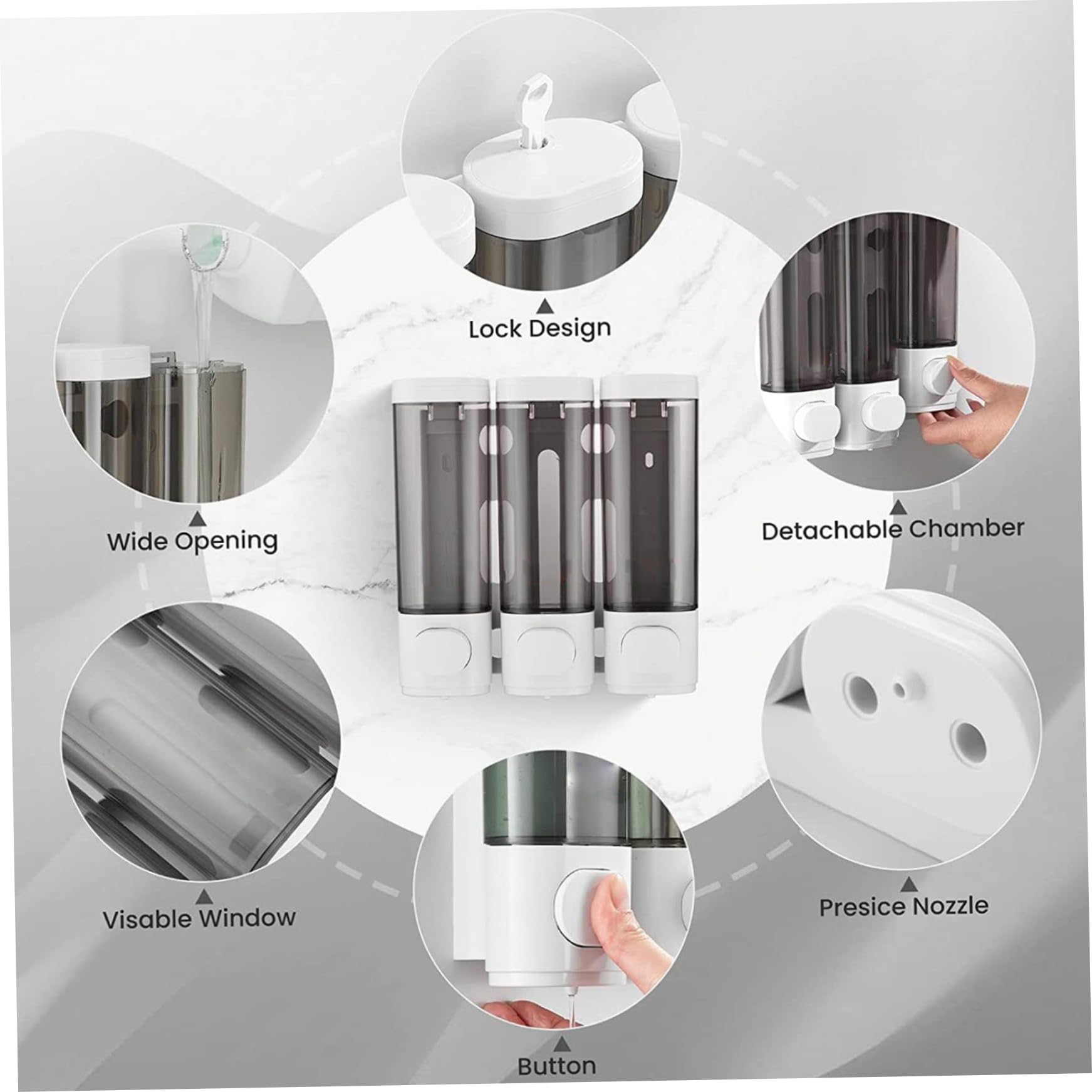 Lock Design

Wide Opening

Detachable Chamber

Visable Window

Presice Nozzle

Button