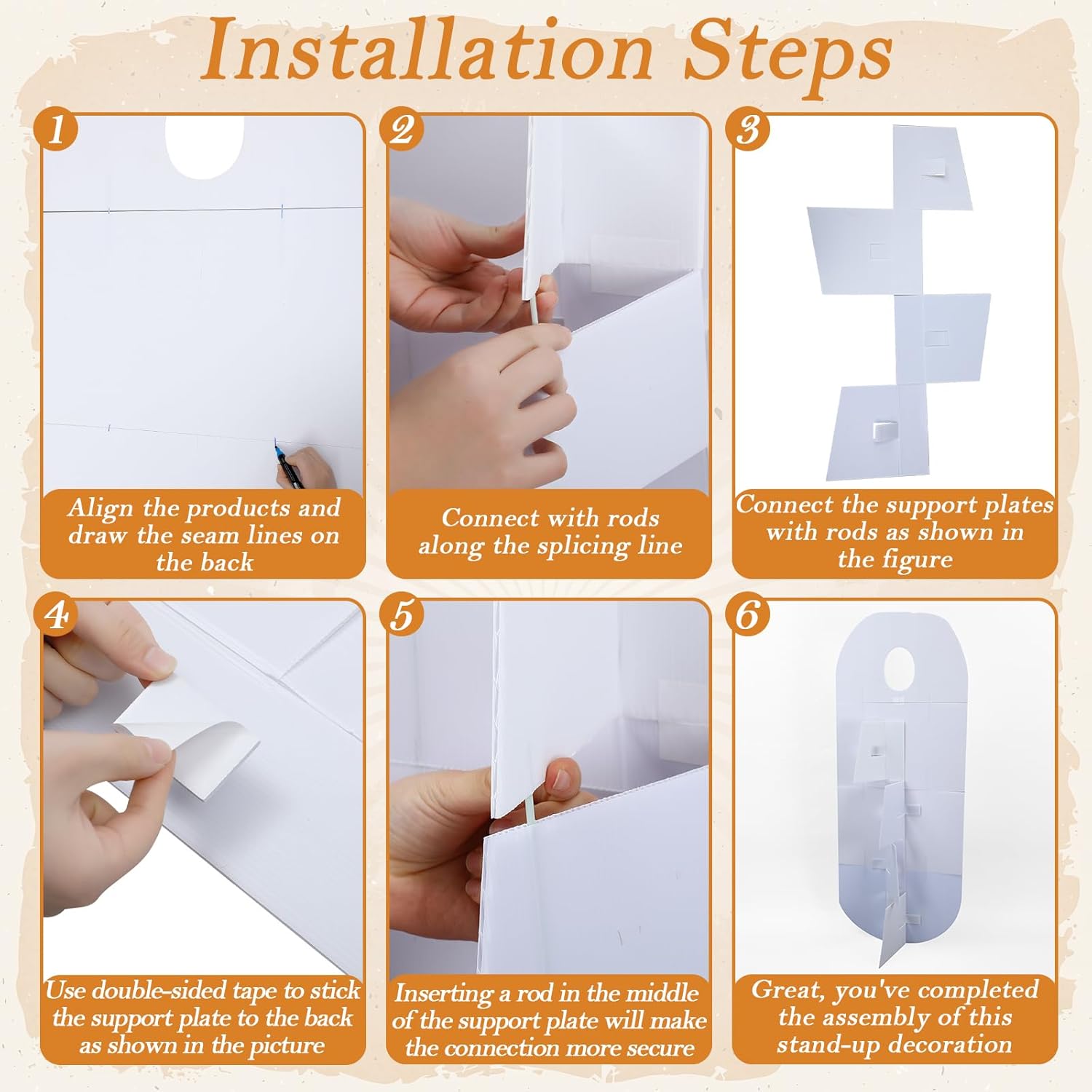 Installation Steps

1

Align the products and draw the seam lines on the back

2

Connect with rods along the splicing line

3

Connect the support plates with rods as shown in the figure

4

Use double-sided tape to stick the support plate to the back as shown in the picture

5

Inserting a rod in the middle of the support plate will make the connection more secure

6

Great, you've completed the assembly of this stand-up decoration