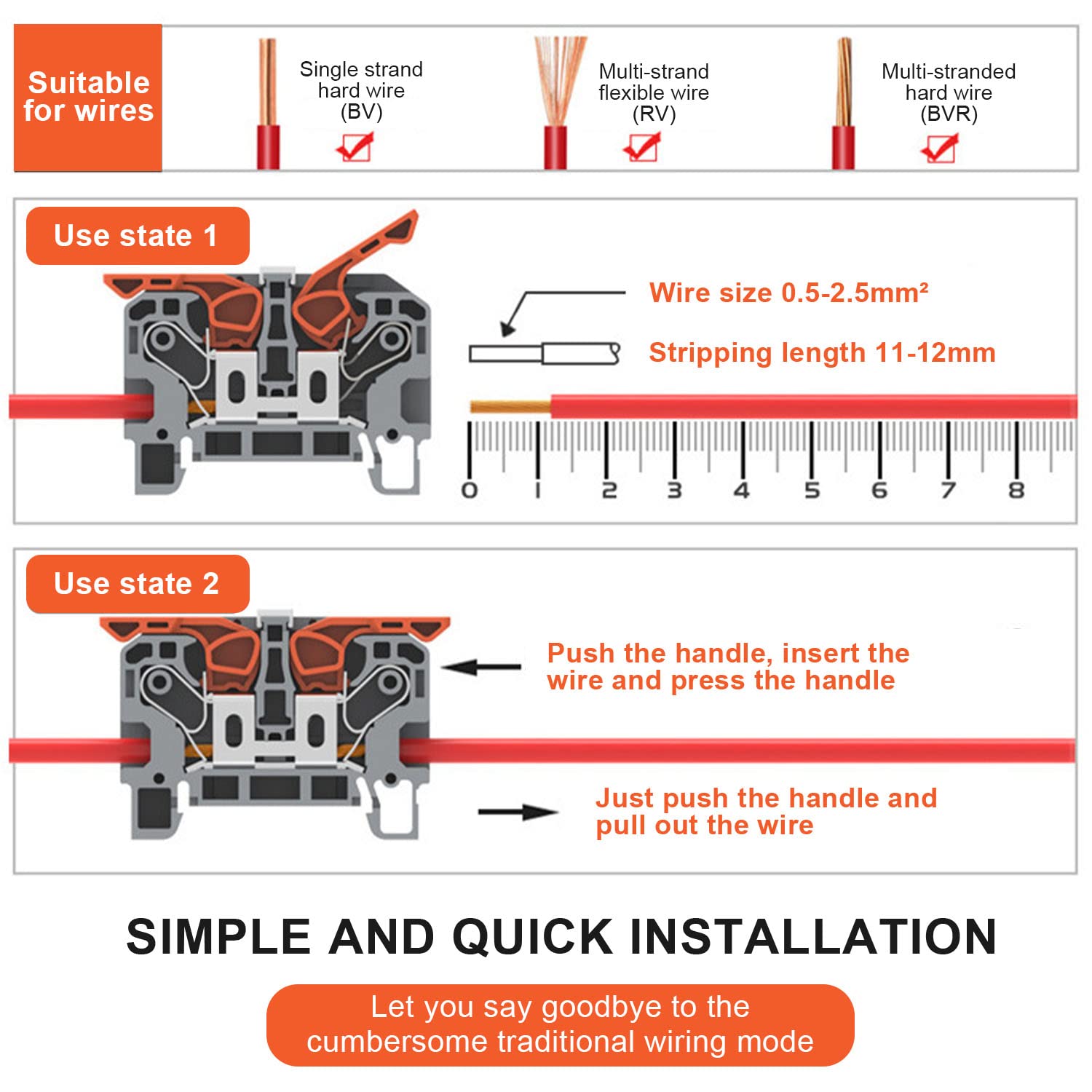 Suitable for wires

Single strand hard wire (BV)

Multi-strand flexible wire (RV)

Multi-stranded hard wire (BVR)

Use state 1

Wire size 0.5-2.5mm²

Stripping length 11-12mm

0 1 2 3 4 5 6 7 8

Use state 2

Push the handle, insert the wire and press the handle

Just push the handle and pull out the wire

SIMPLE AND QUICK INSTALLATION

Let you say goodbye to the cumbersome traditional wiring mode