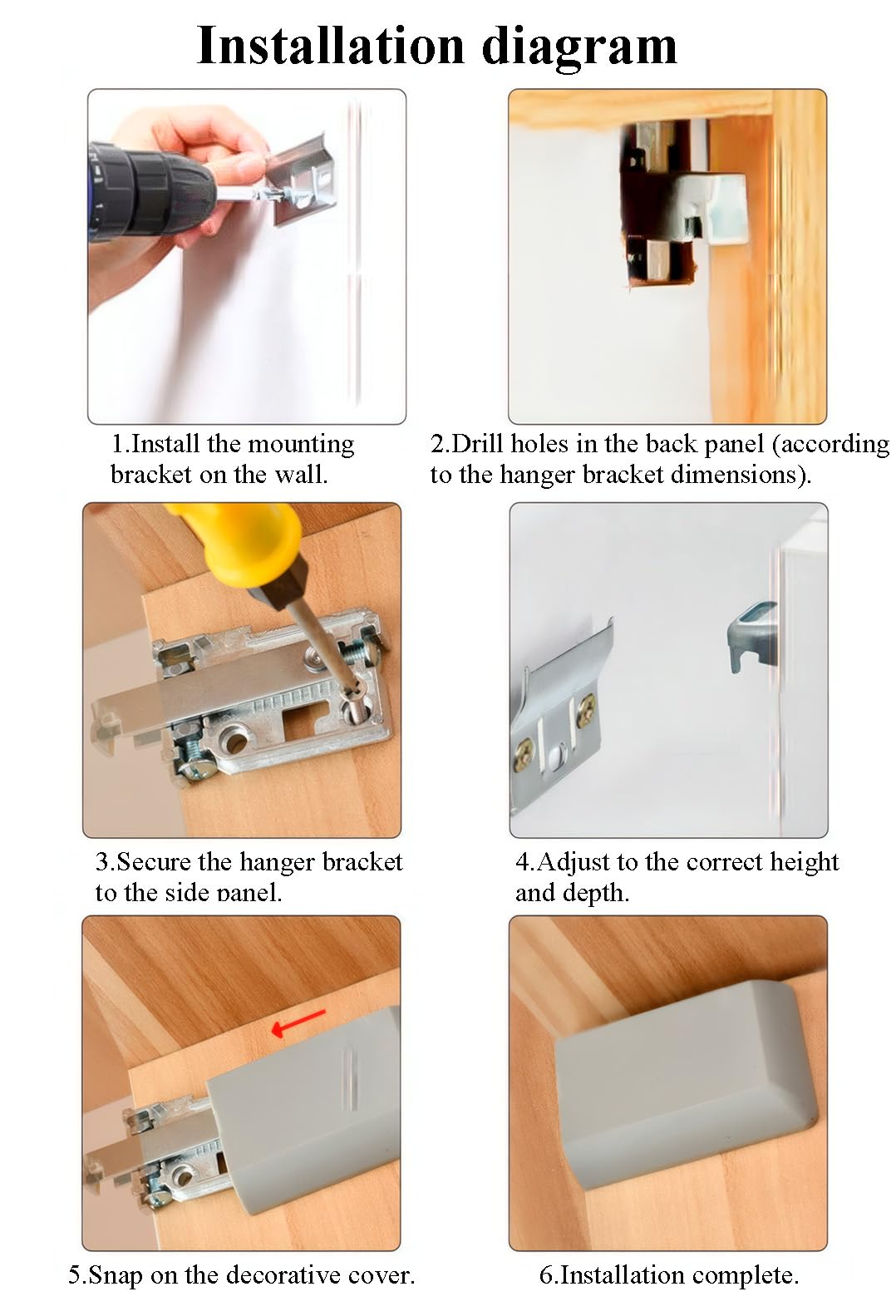 Installation diagram

1.Install the mounting bracket on the wall.

2.Drill holes in the back panel (according to the hanger bracket dimensions).

3.Secure the hanger bracket to the side panel.

4.Adjust to the correct height and depth.

5.Snap on the decorative cover.

6.Installation complete.