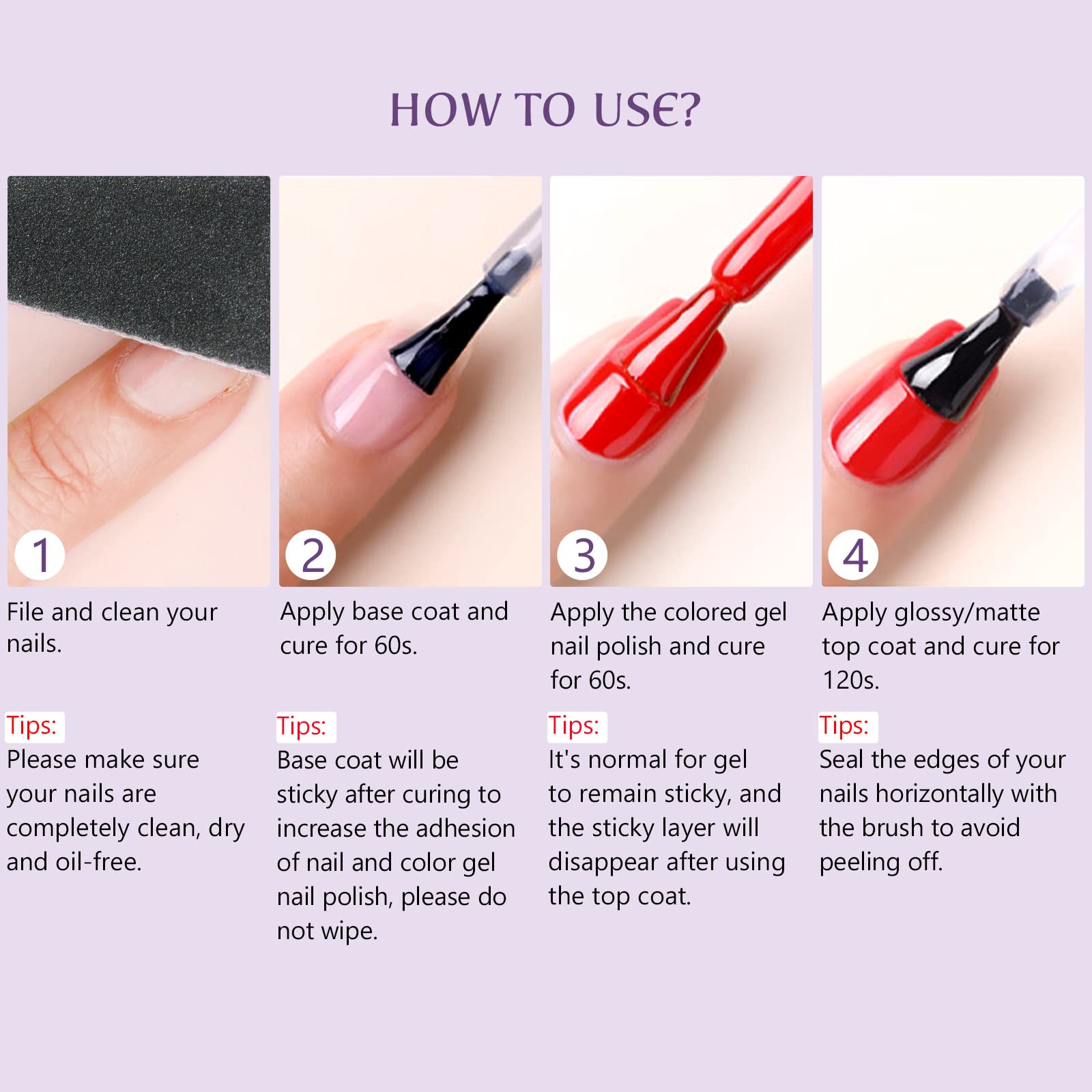 HOW TO USE?

1

File and clean your nails.

Tips:
Please make sure your nails are completely clean, dry and oil-free.

2

Apply base coat and cure for 60s.

Tips:
Base coat will be sticky after curing to increase the adhesion of nail and color gel nail polish, please do not wipe.

3

Apply the colored gel nail polish and cure for 60s.

Tips:
It's normal for gel to remain sticky, and the sticky layer will disappear after using the top coat.

4

Apply glossy/matte top coat and cure for 120s.

Tips:
Seal the edges of your nails horizontally with the brush to avoid peeling off.