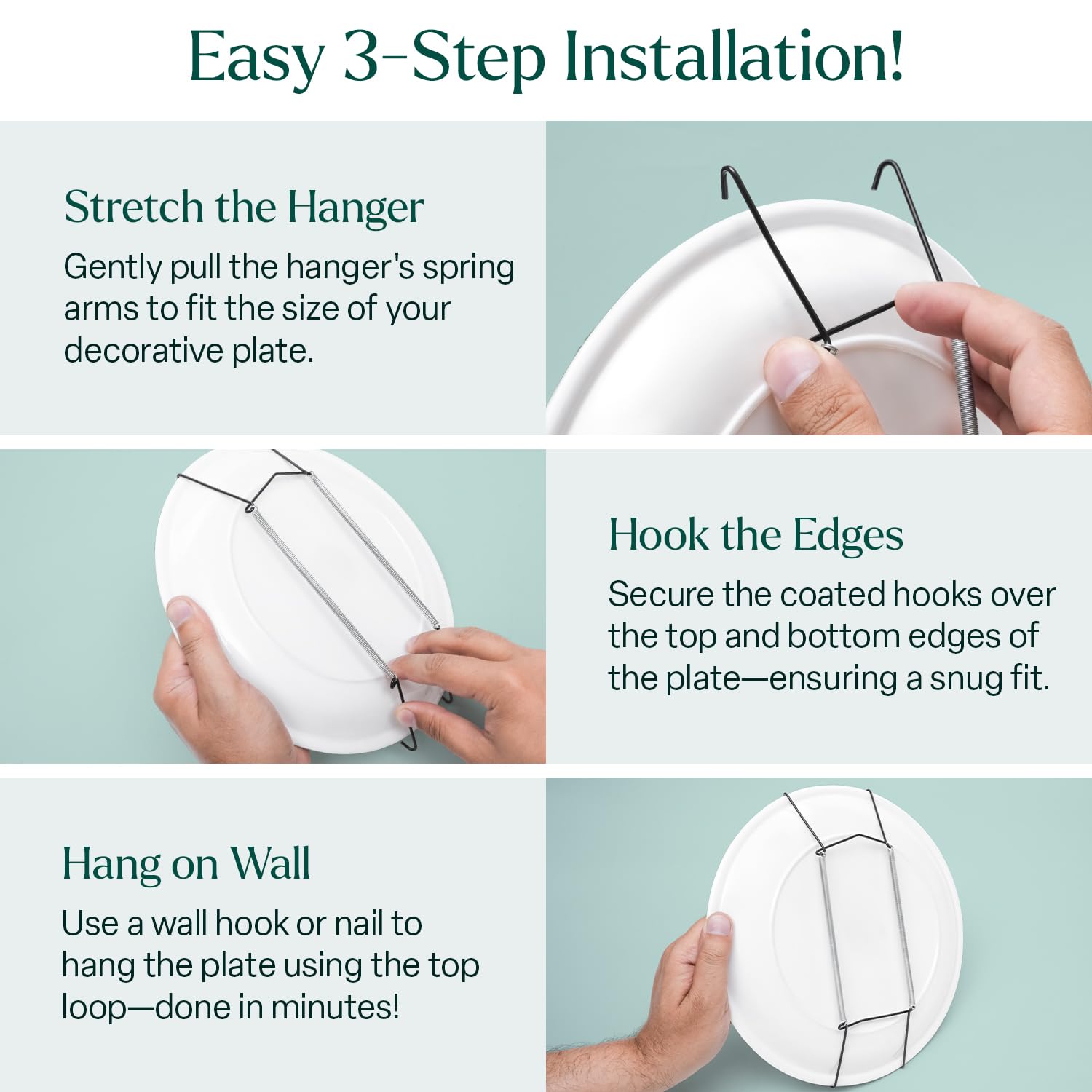 Easy 3-Step Installation!

Stretch the Hanger

Gently pull the hanger's spring arms to fit the size of your decorative plate.

Hook the Edges

Secure the coated hooks over the top and bottom edges of the plate—ensuring a snug fit.

Hang on Wall

Use a wall hook or nail to hang the plate using the top loop—done in minutes!