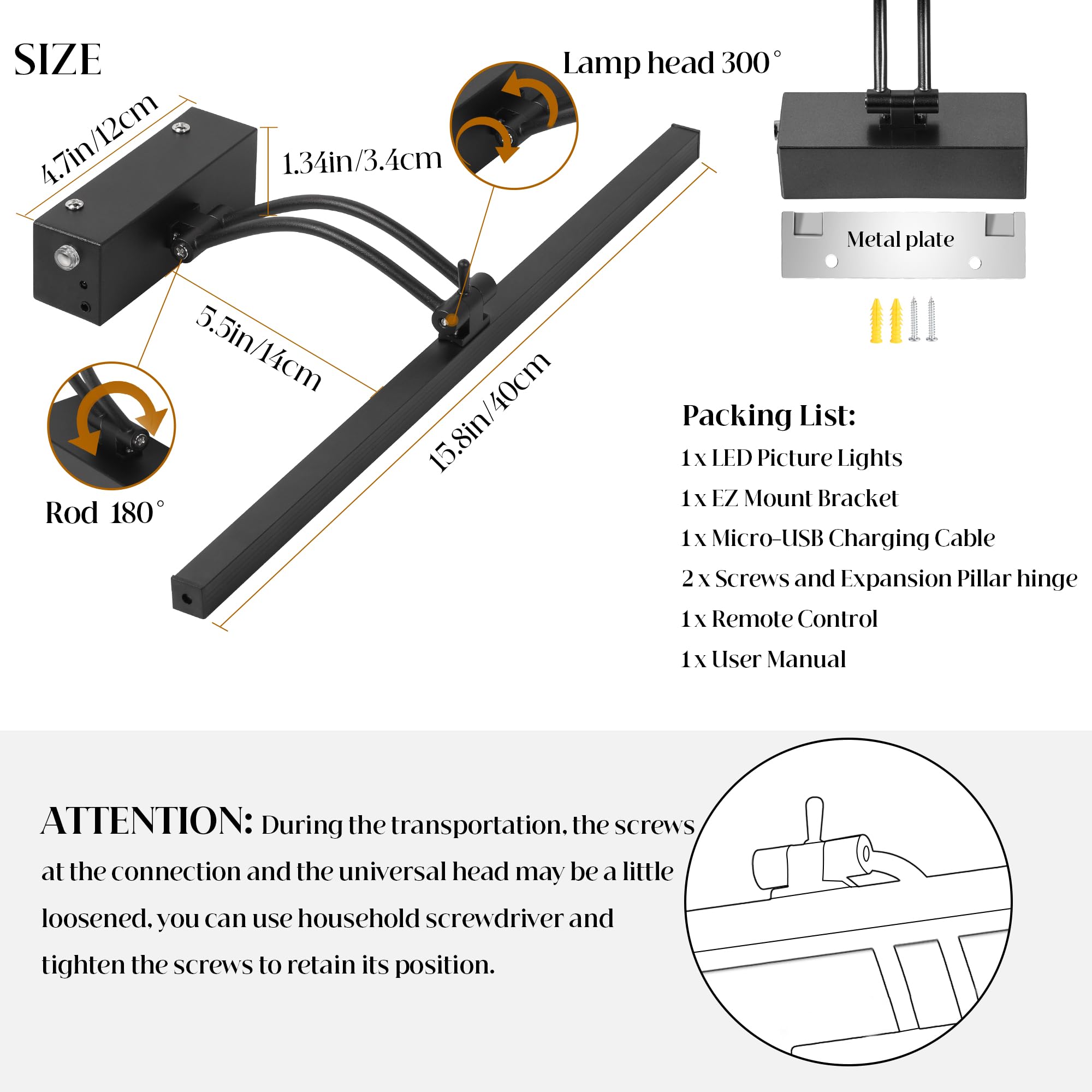 SIZE

4.7in/12cm

1.34in/3.4cm

Lamp head 300°

5.5in/14cm

15.8in/40cm

Rod 180°

Metal plate

Packing List:

1 x LED Picture Lights

1 x EZ Mount Bracket

1 x Micro-USB Charging Cable

2 x Screws and Expansion Pillar hinge

1 x Remote Control

1 x User Manual

ATTENTION: During the transportation, the screws at the connection and the universal head may be a little loosened, you can use household screwdriver and tighten the screws to retain its position.