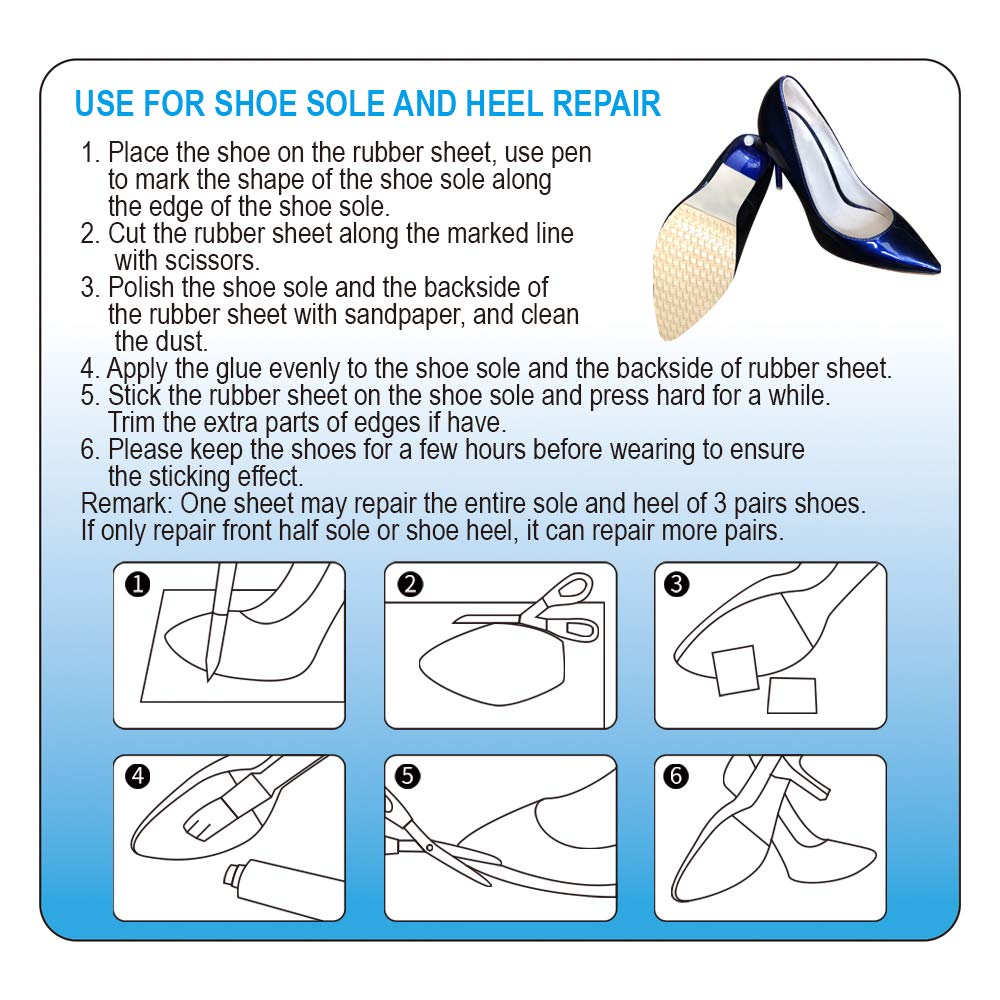 USE FOR SHOE SOLE AND HEEL REPAIR

1. Place the shoe on the rubber sheet, use pen to mark the shape of the shoe sole along the edge of the shoe sole.
2. Cut the rubber sheet along the marked line with scissors.
3. Polish the shoe sole and the backside of the rubber sheet with sandpaper, and clean the dust.
4. Apply the glue evenly to the shoe sole and the backside of rubber sheet.
5. Stick the rubber sheet on the shoe sole and press hard for a while. Trim the extra parts of edges if have.
6. Please keep the shoes for a few hours before wearing to ensure the sticking effect.
Remark: One sheet may repair the entire sole and heel of 3 pairs shoes. If only repair front half sole or shoe heel, it can repair more pairs.

1

2

3

4

5

6