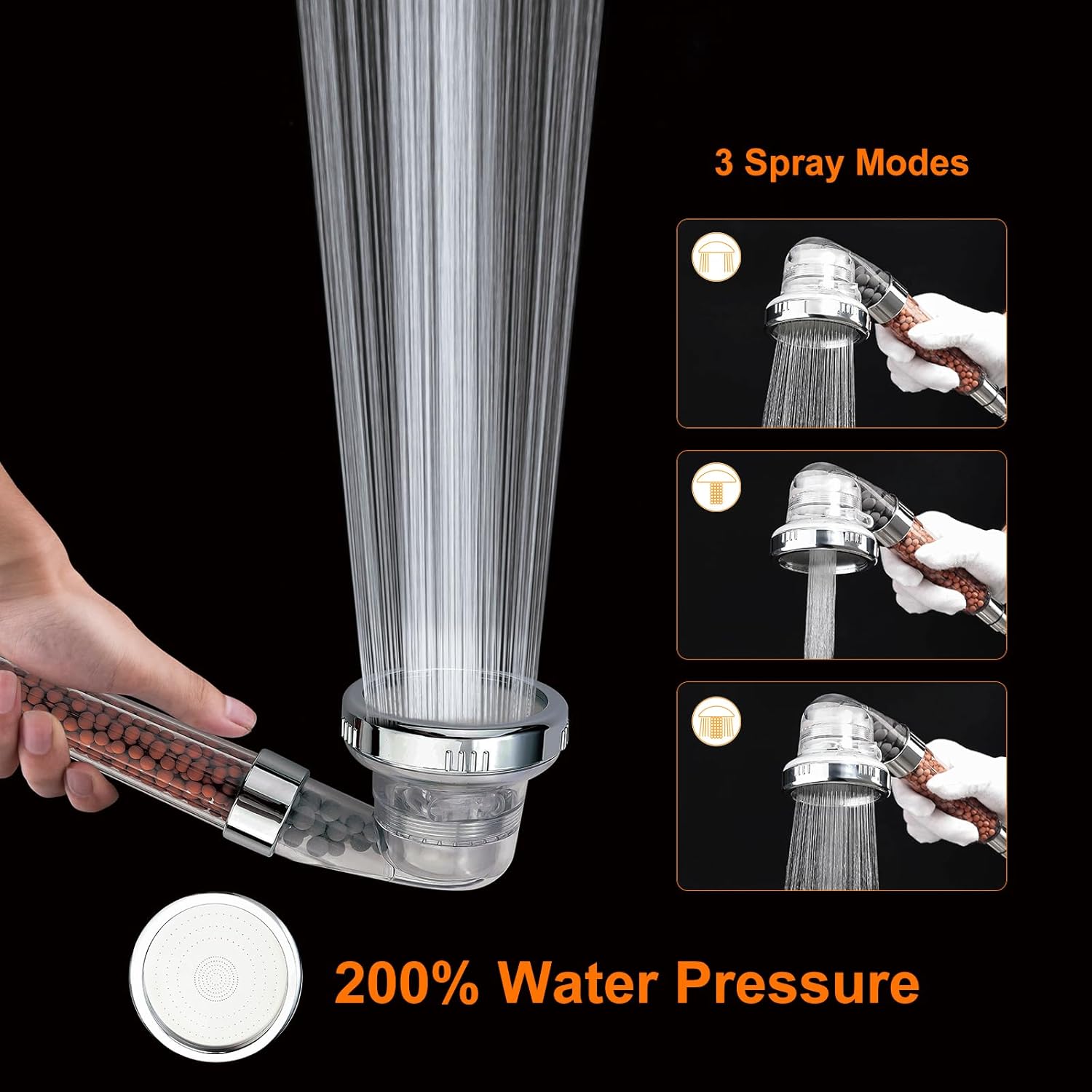 3 Spray Modes

200% Water Pressure