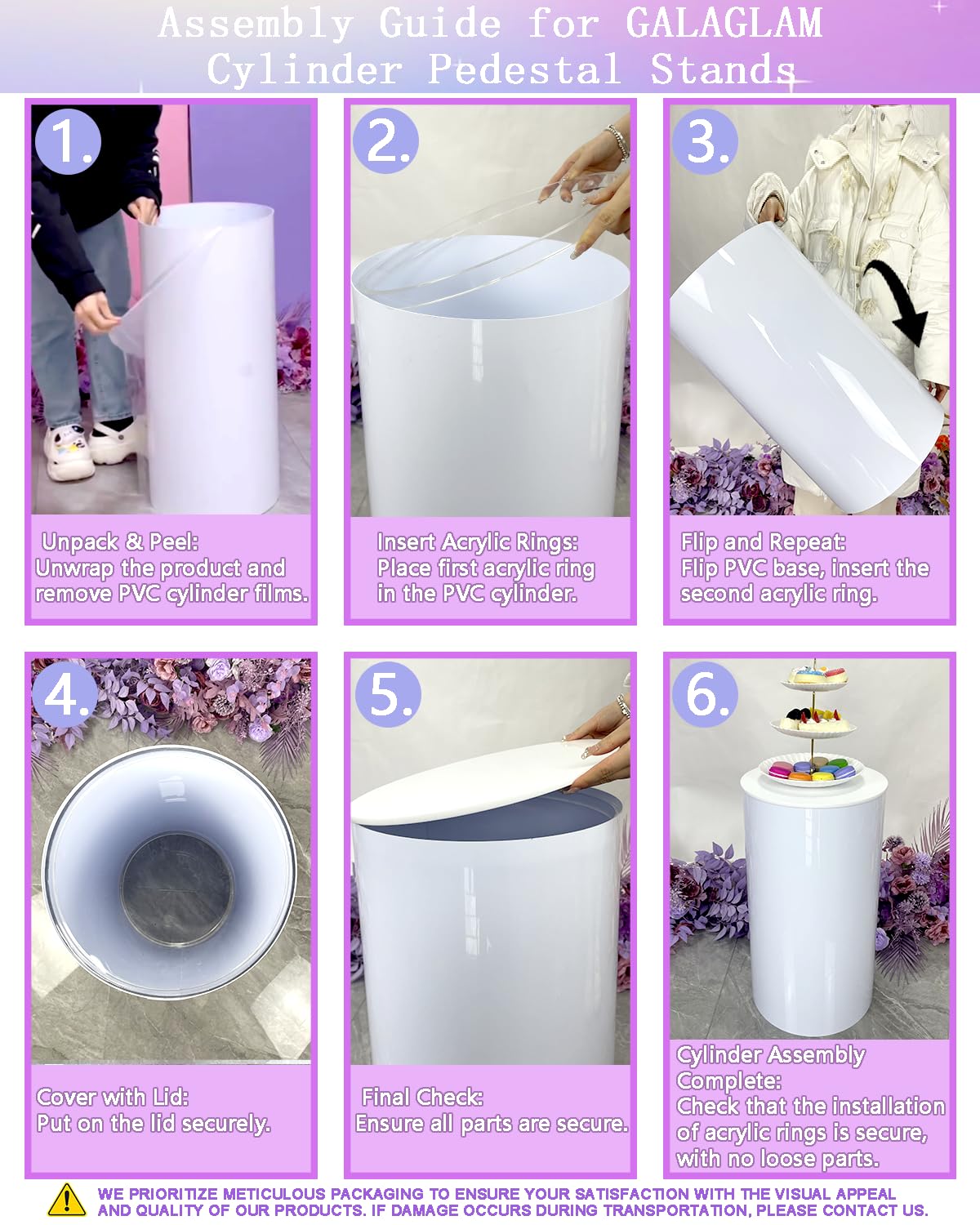 Assembly Guide for GALAGLAM Cylinder Pedestal Stands

1.

Unpack & Peel:
Unwrap the product and remove PVC cylinder films.

2.

Insert Acrylic Rings:
Place first acrylic ring in the PVC cylinder.

3.

Flip and Repeat:
Flip PVC base, insert the second acrylic ring.

4.

Cover with Lid:
Put on the lid securely.

5.

Final Check:
Ensure all parts are secure.

6.

Cylinder Assembly Complete:
Check that the installation of acrylic rings is secure, with no loose parts.

WE PRIORITIZE METICULOUS PACKAGING TO ENSURE YOUR SATISFACTION WITH THE VISUAL APPEAL AND QUALITY OF OUR PRODUCTS. IF DAMAGE OCCURS DURING TRANSPORTATION, PLEASE CONTACT US.