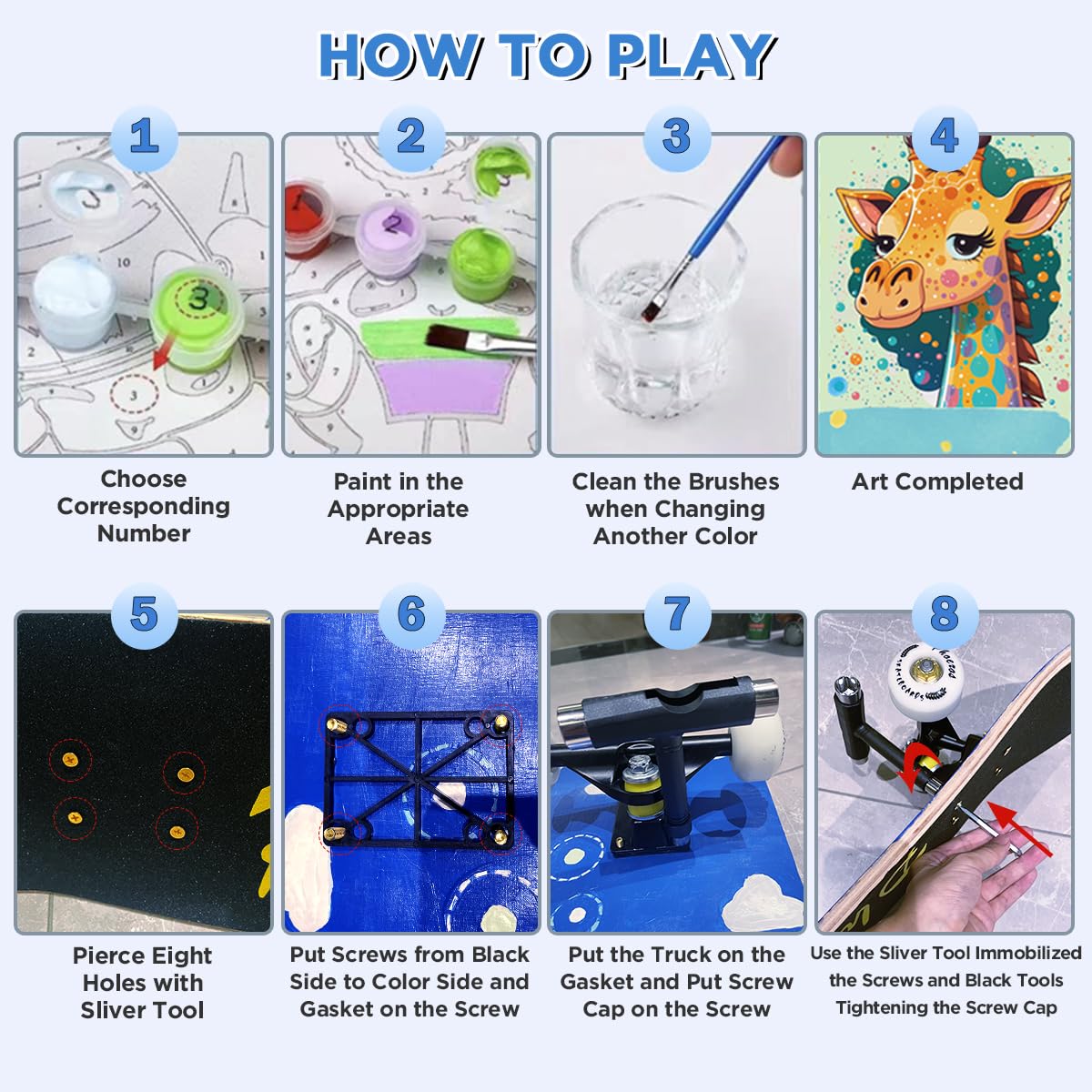 HOW TO PLAY

1

Choose Corresponding Number

2

Paint in the Appropriate Areas

3

Clean the Brushes when Changing Another Color

4

Art Completed

5

Pierce Eight Holes with Sliver Tool

6

Put Screws from Black Side to Color Side and Gasket on the Screw

7

Put the Truck on the Gasket and Put Screw Cap on the Screw

8

Use the Sliver Tool Immobilized the Screws and Black Tools Tightening the Screw Cap