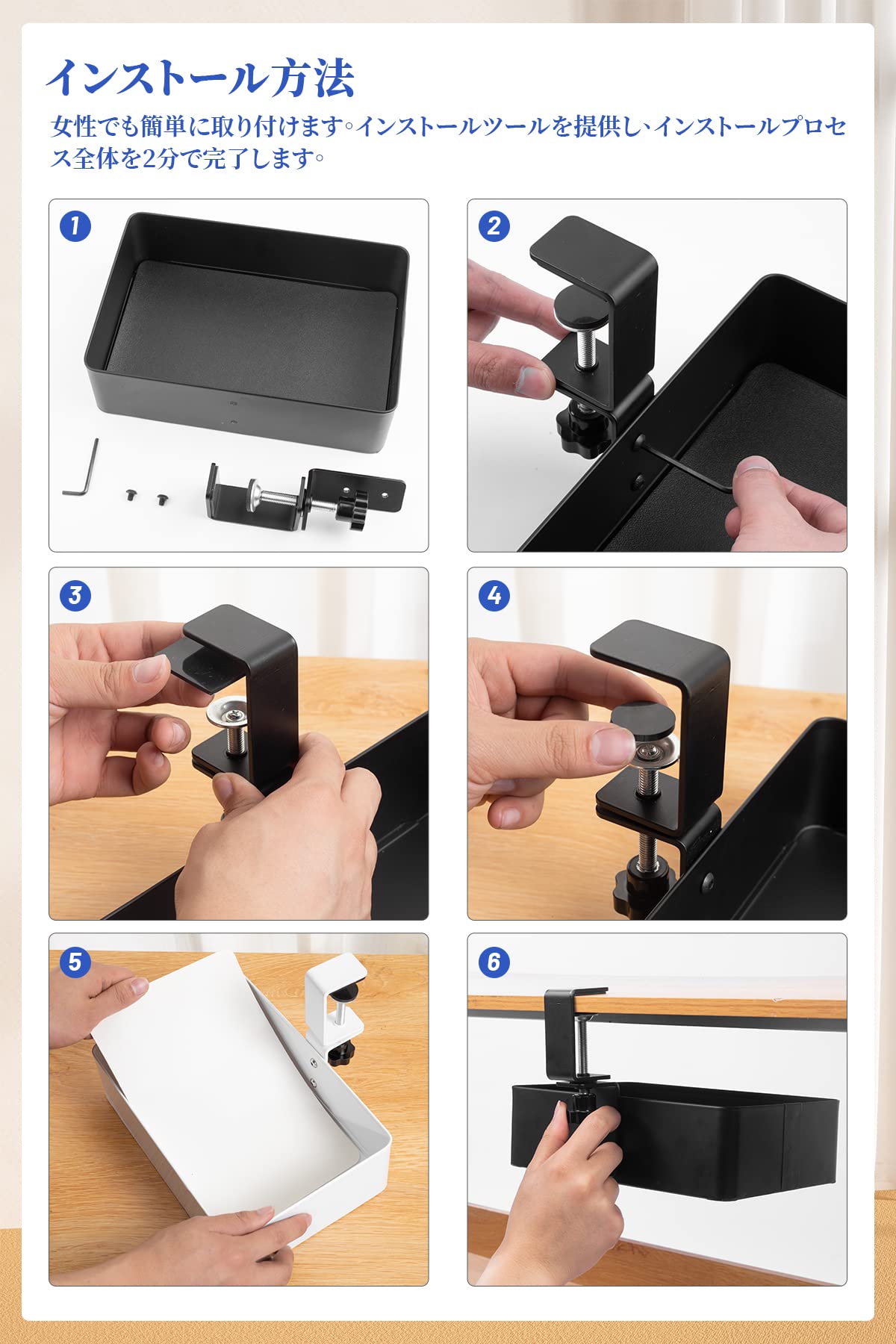 インストール方法

女性でも簡単に取り付けます。インストールツールを提供しインストールプロセス全体を2分で完了します。

1

2

3

4

5

6